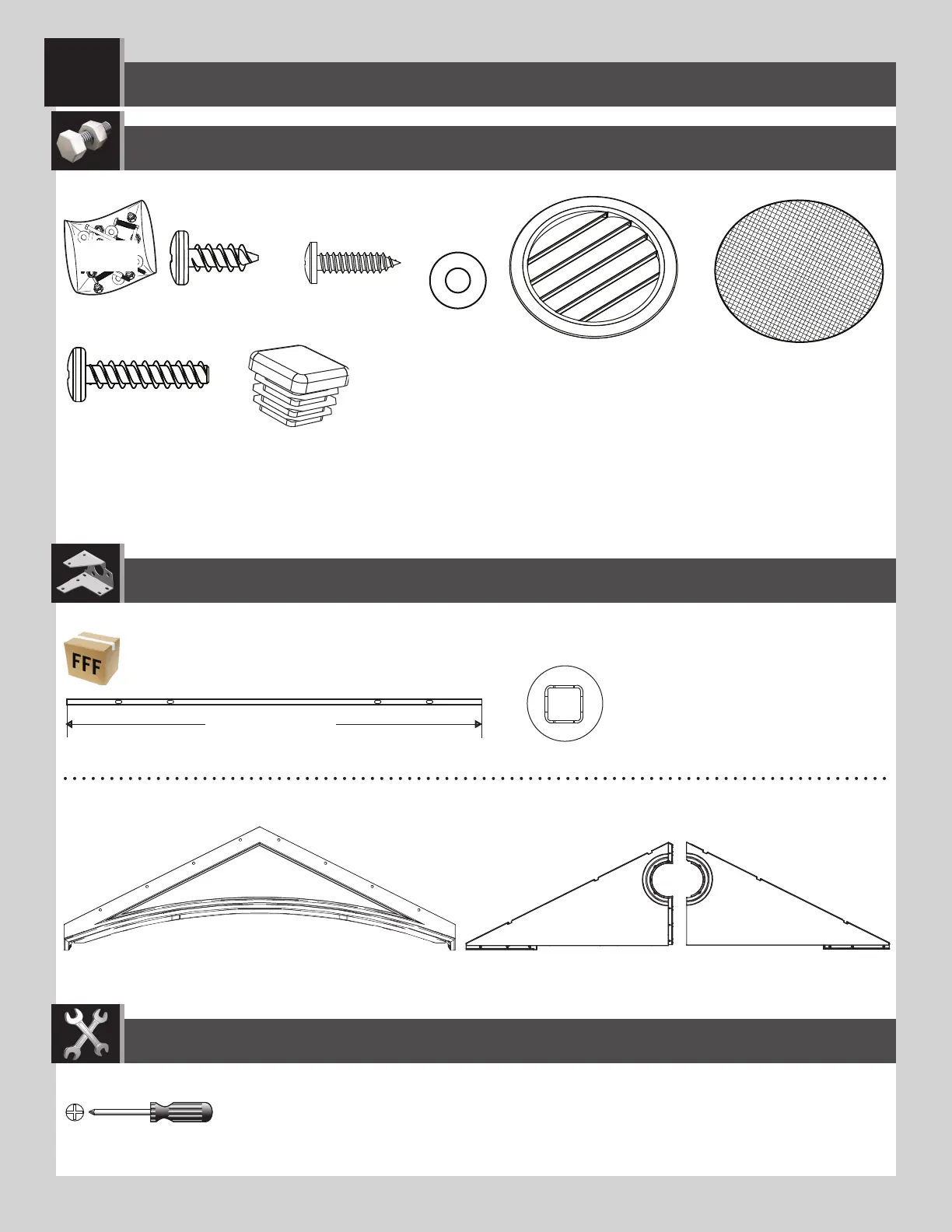 FFF