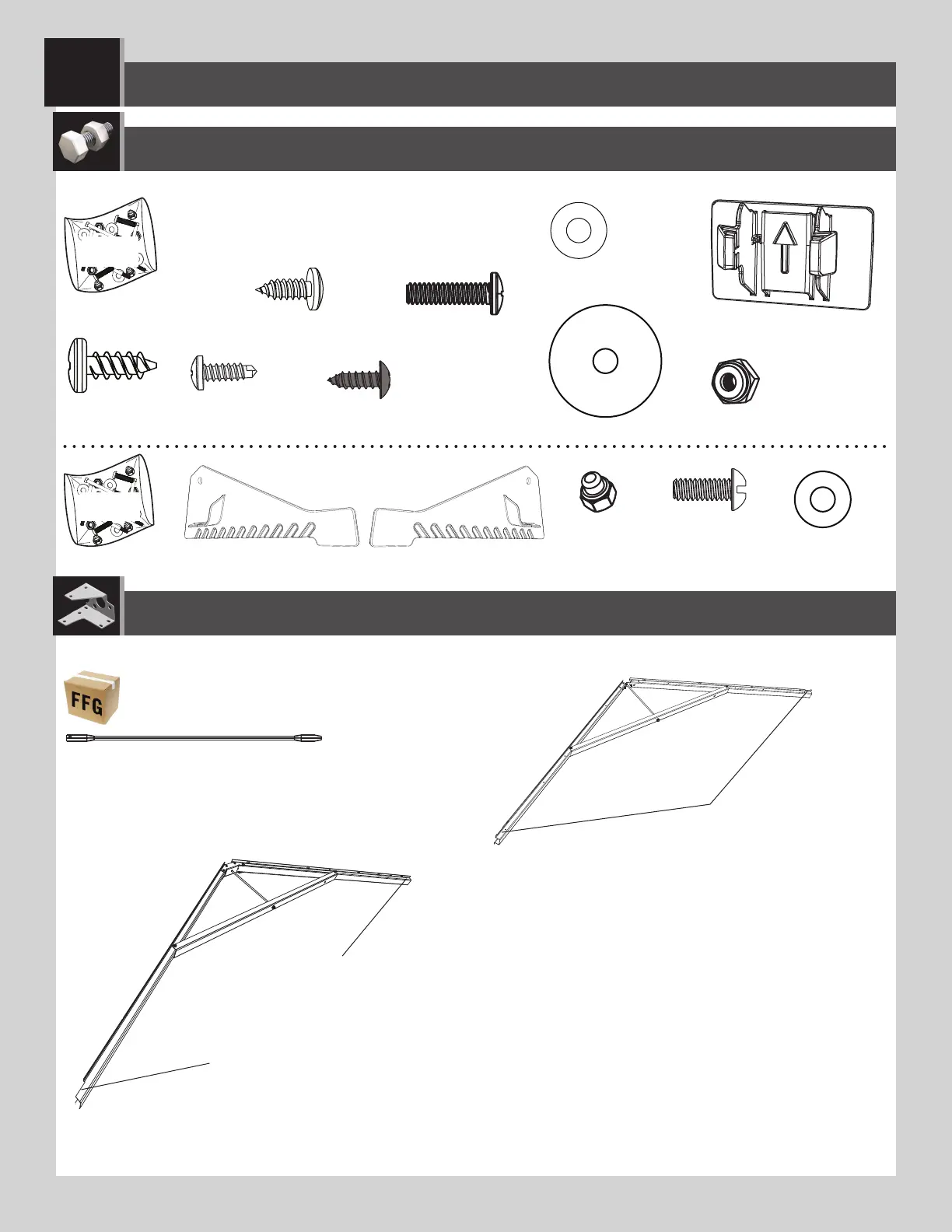 FFG