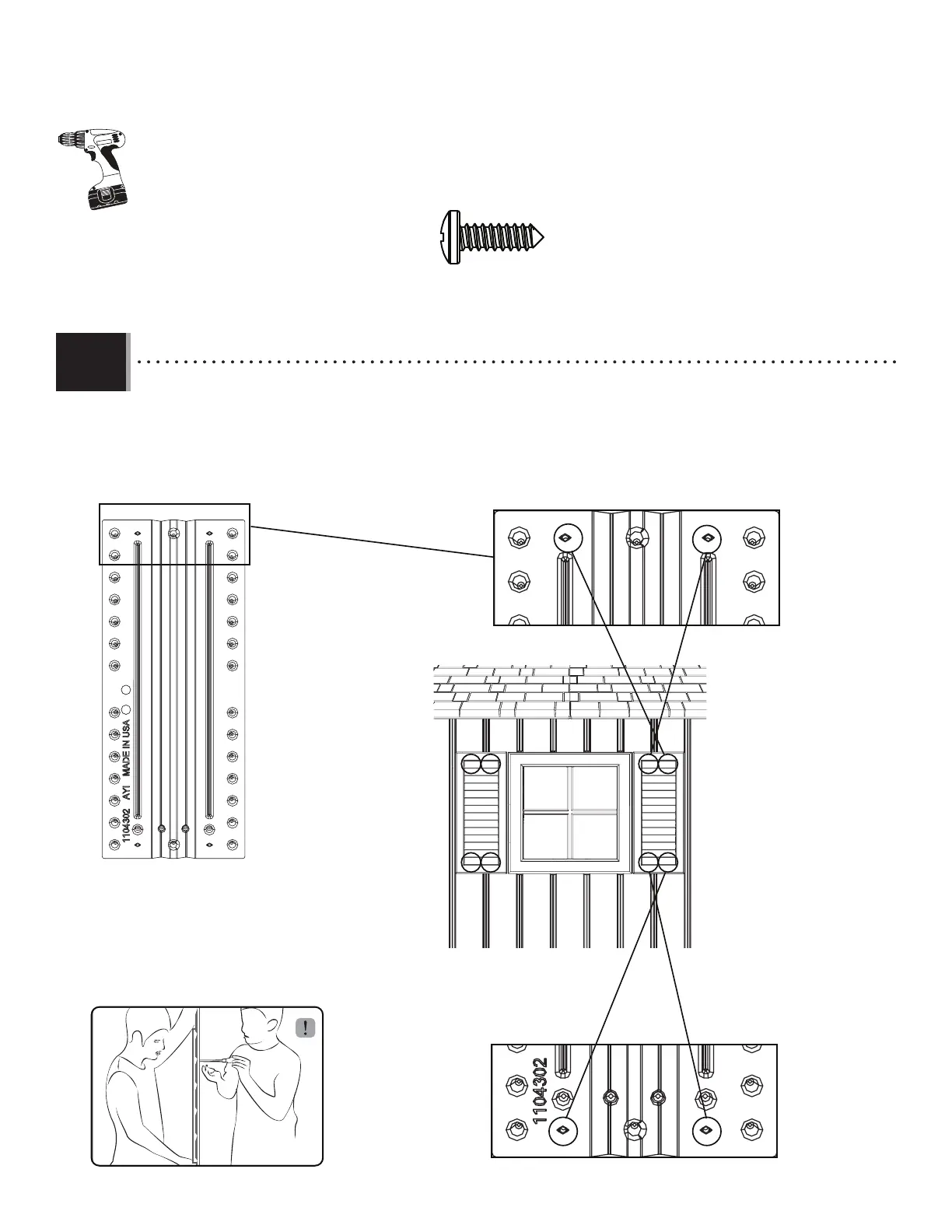 1104302 AYI MADE IN USA

!

1104302