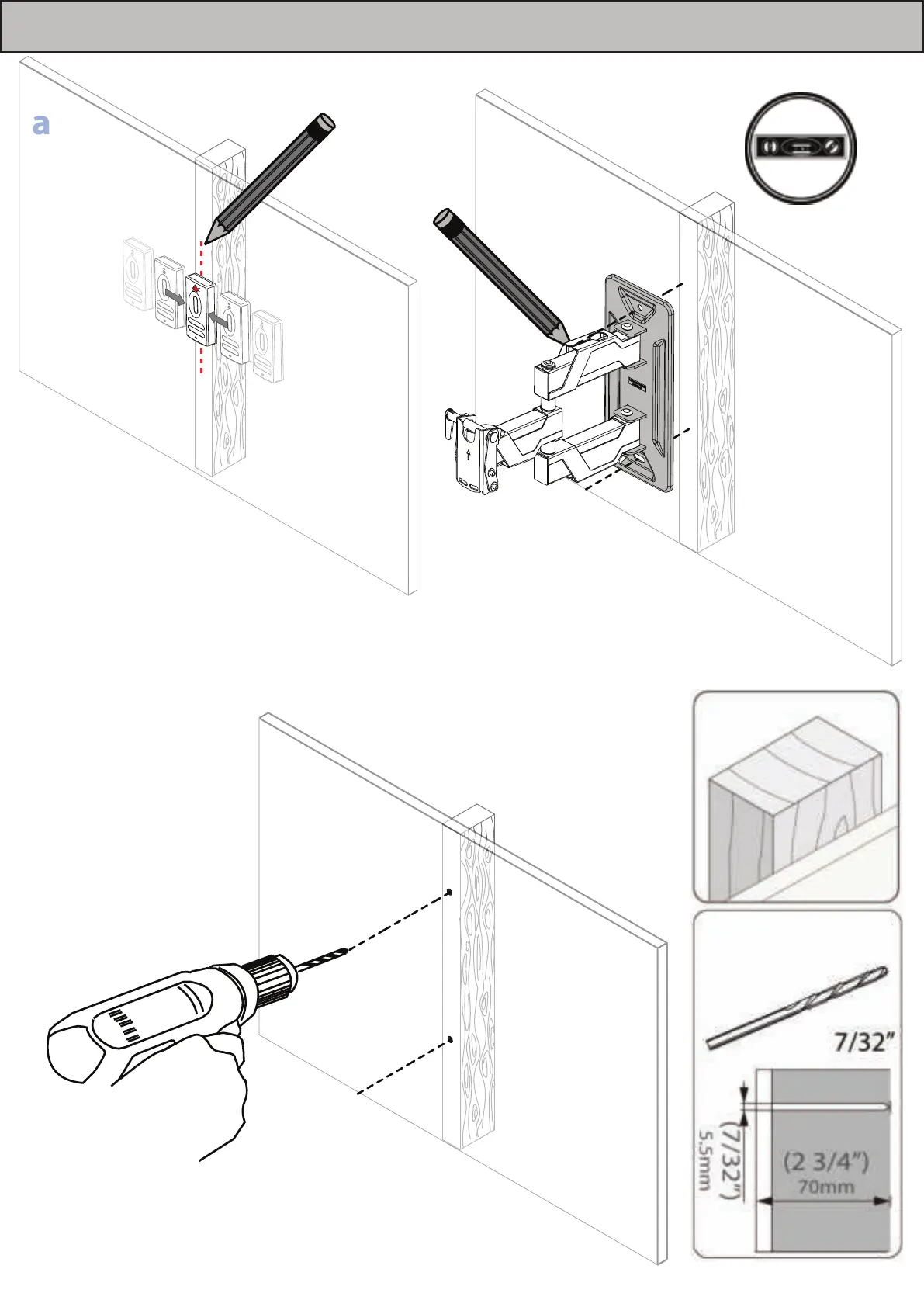 a

7/32"

(7/32")
5.5mm

(2 3/4")
70mm