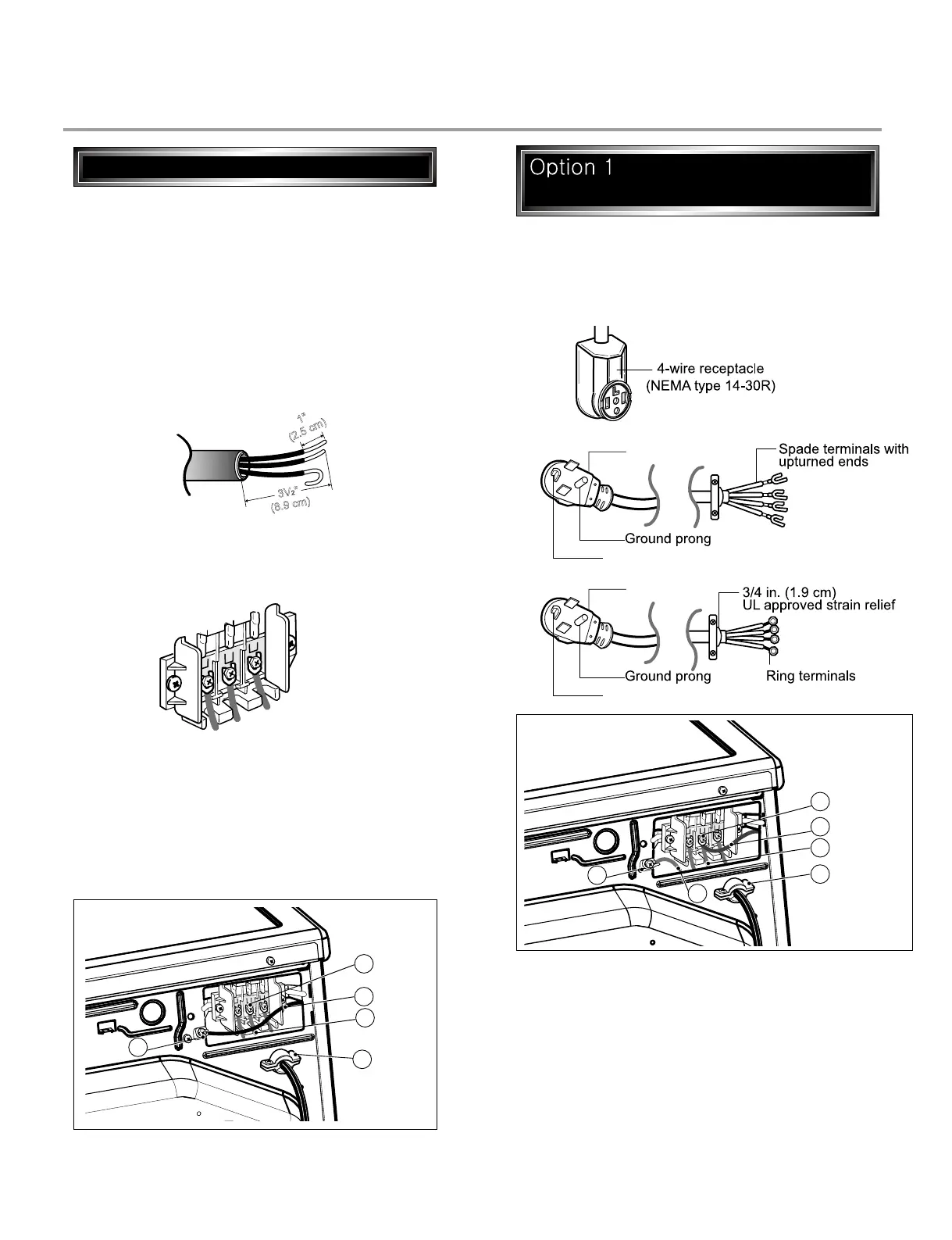 Option 1

1"
(2.5 cm)
3½"
(8.9 cm)

4-wire receptacle
(NEMA type 14-30R)

Spade terminals with upturned ends

Ground prong

3/4 in. (1.9 cm)
UL approved strain relief

Ground prong

Ring terminals