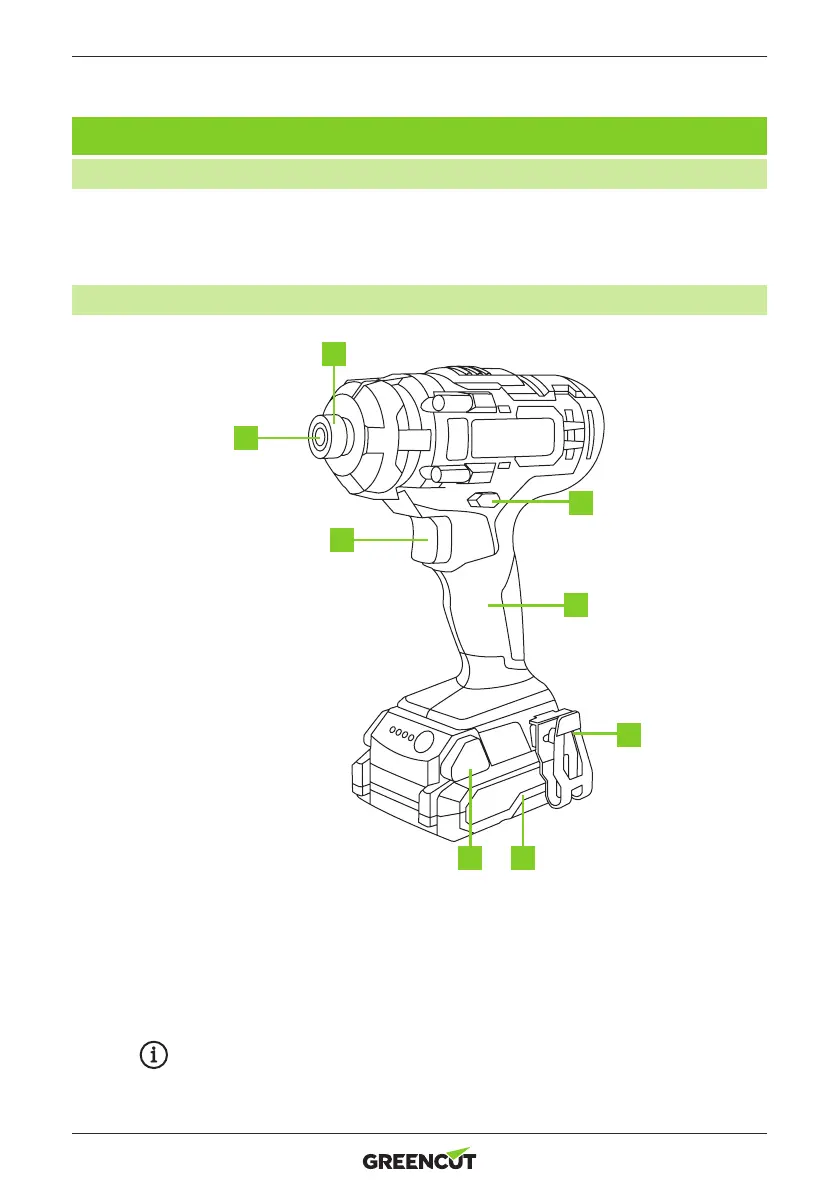 GREENCUT