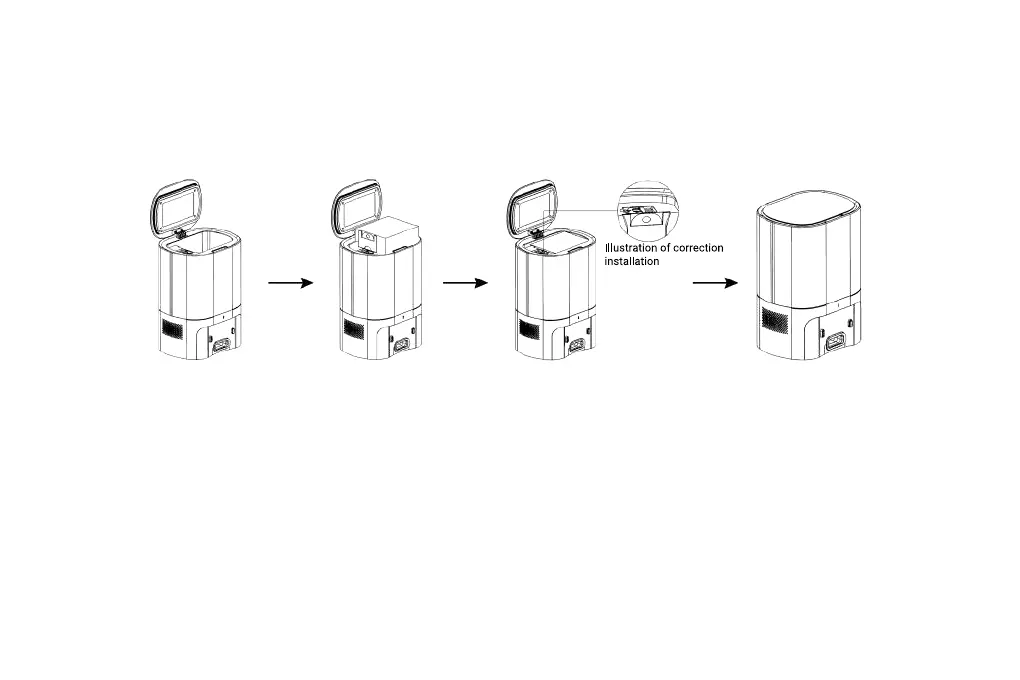 Illustration of correction installation