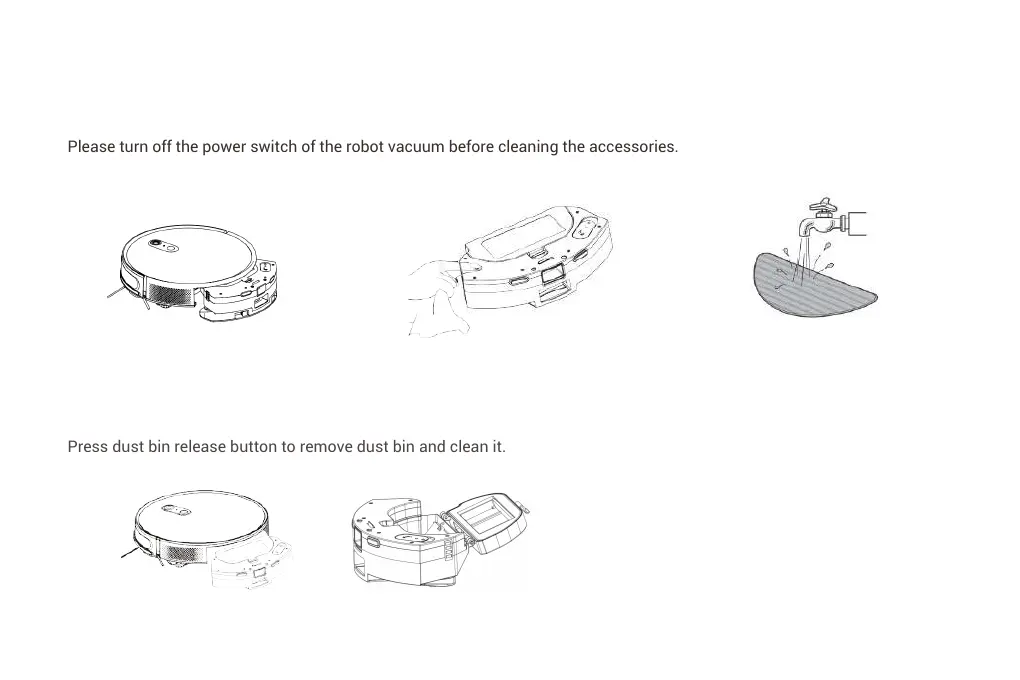 Please turn off the power switch of the robot vacuum before cleaning the accessories.

Press dust bin release button to remove dust bin and clean it.