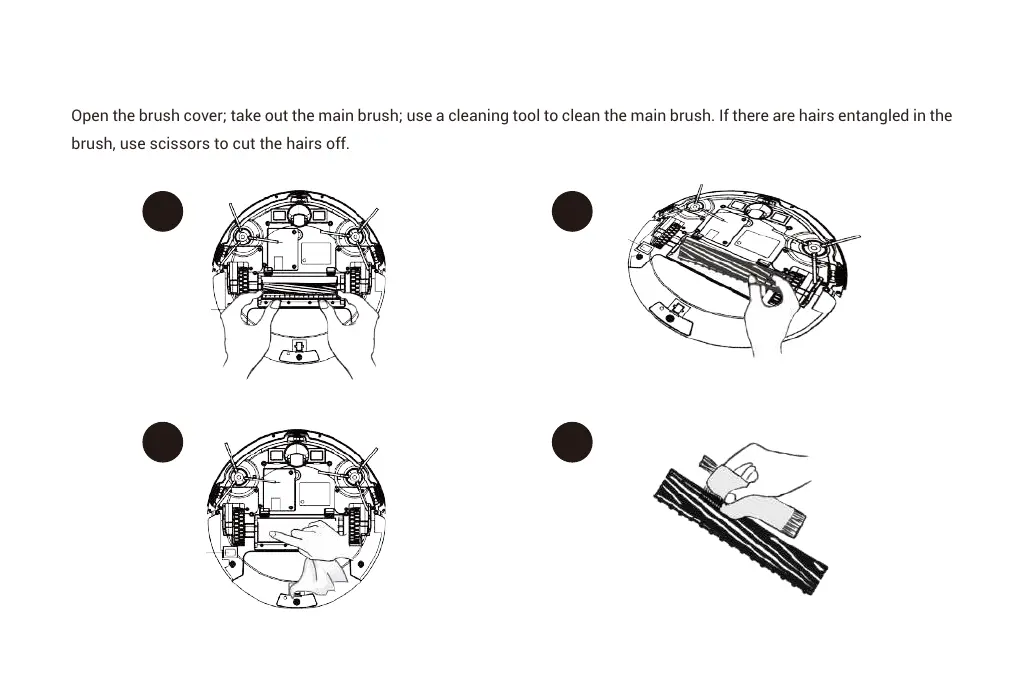 Open the brush cover; take out the main brush; use a cleaning tool to clean the main brush. If there are hairs entangled in the brush, use scissors to cut the hairs off.