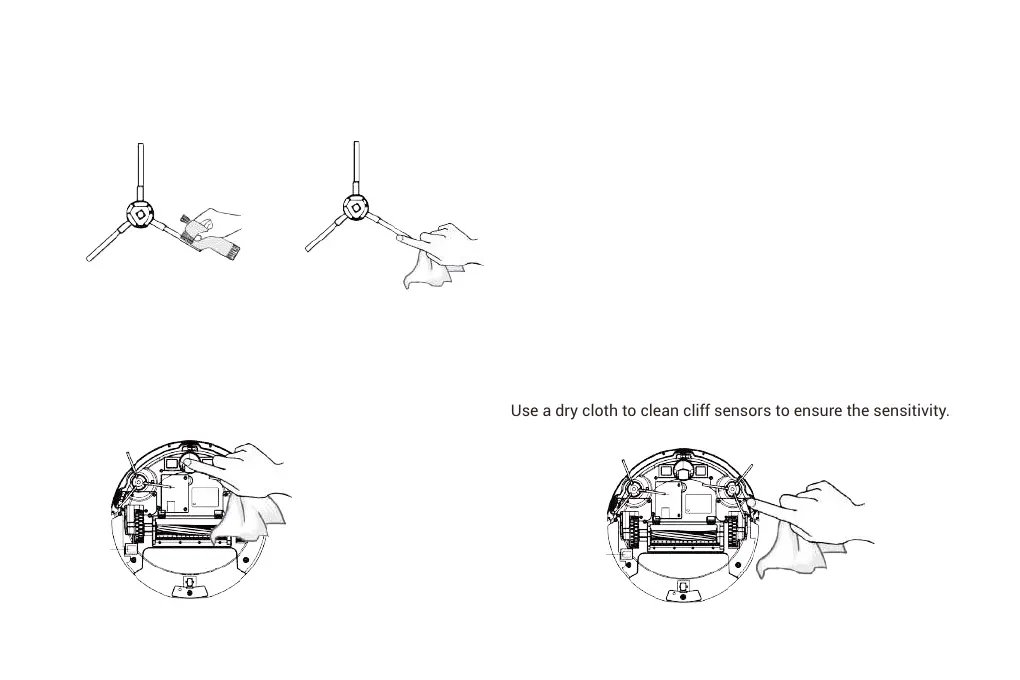 Use a dry cloth to clean cliff sensors to ensure the sensitivity.