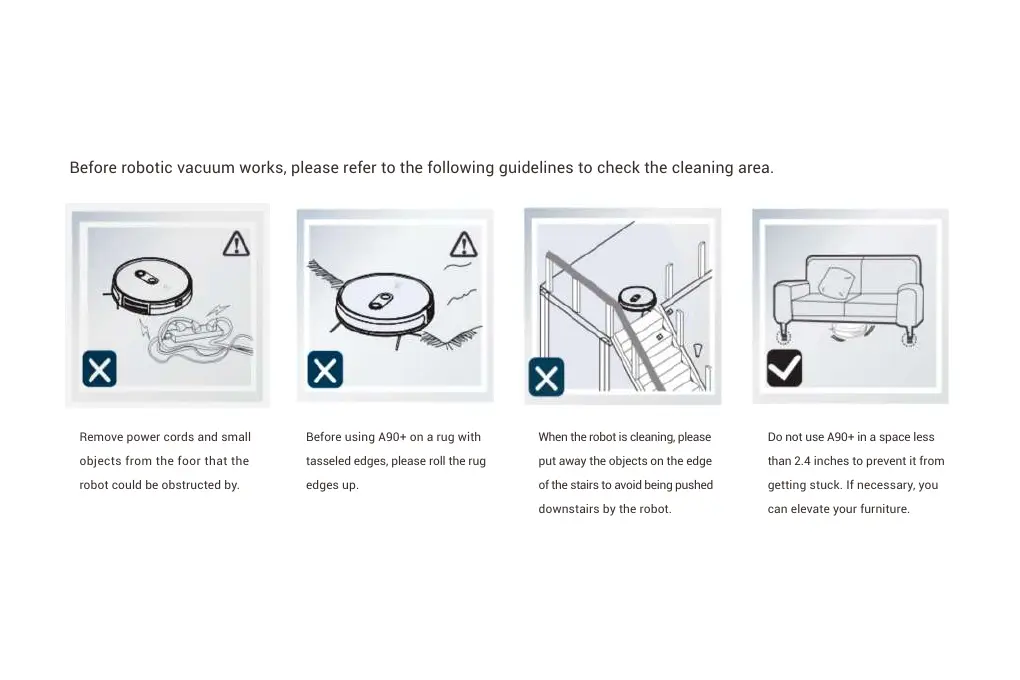 Before robotic vacuum works, please refer to the following guidelines to check the cleaning area.

Remove power cords and small objects from the foor that the robot could be obstructed by.

Before using A90+ on a rug with tasseled edges, please roll the rug edges up.

When the robot is cleaning, please put away the objects on the edge of the stairs to avoid being pushed downstairs by the robot.

Do not use A90+ in a space less than 2.4 inches to prevent it from getting stuck. If necessary, you can elevate your furniture.