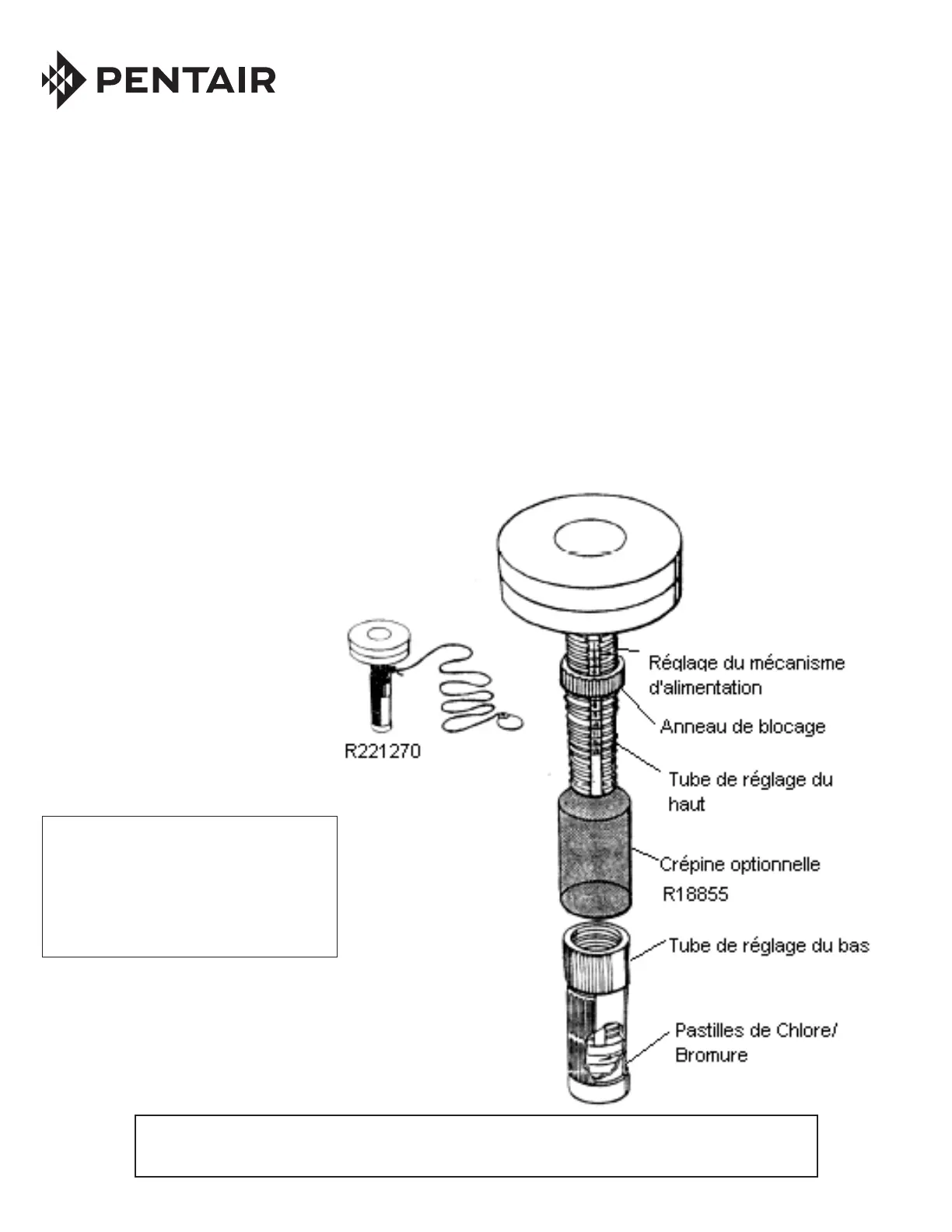 PENTAIR

R221270

Réglage du mécanisme d'alimentation

Anneau de blocage

Tube de réglage du haut

Crépine optionnelle R18855

Tube de réglage du bas

Pastilles de Chlore/ Bromure