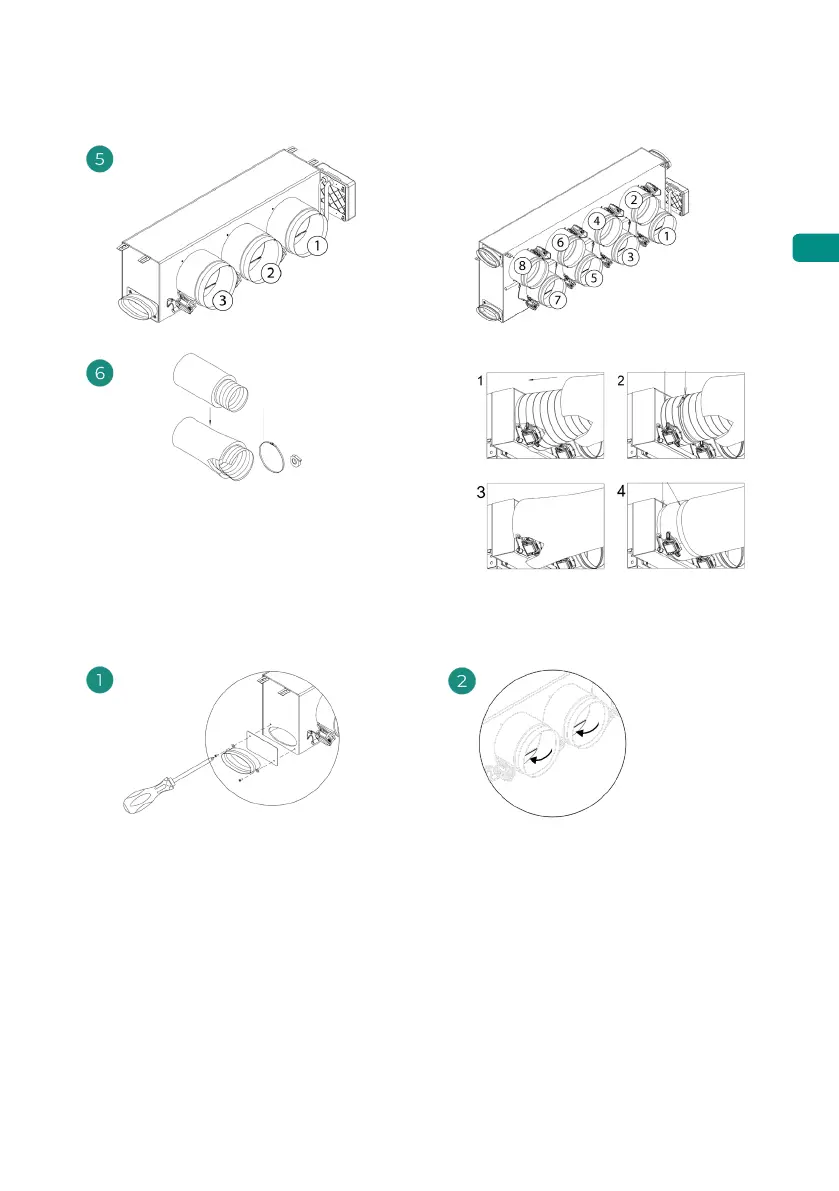 5

1
2
3

2
4
1
6
3
8
5
7

6

1
2
3
4

1

2