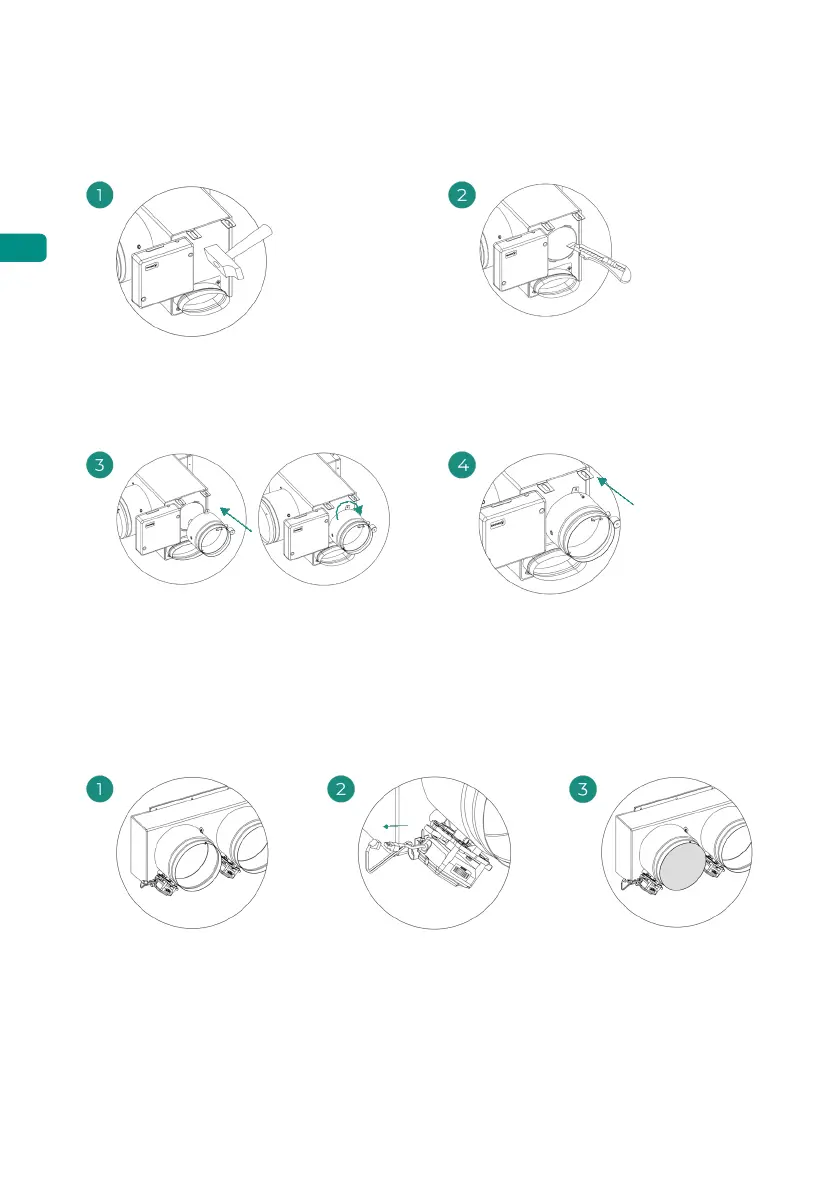 1

2

3

4

1

2

3