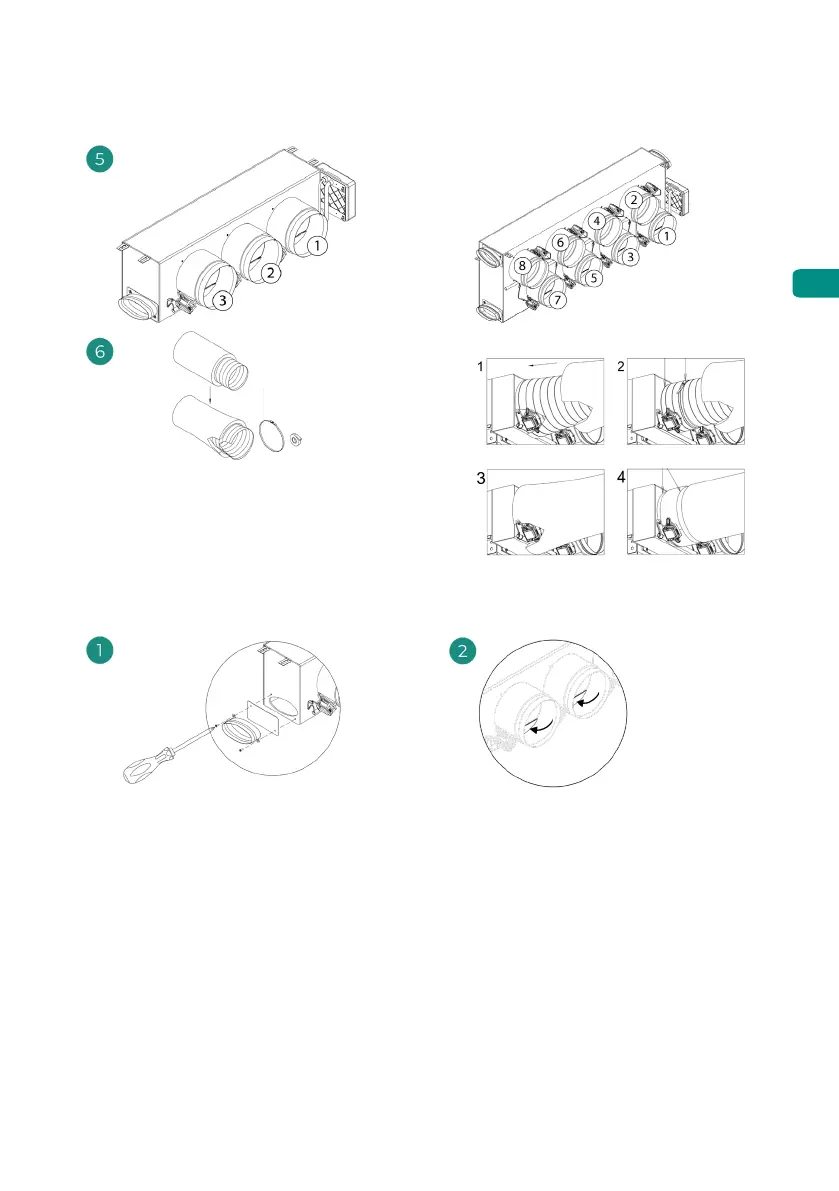 5

1
2
3

2
4
1
6
3
8
5
7

6

1
2
3
4

1

2