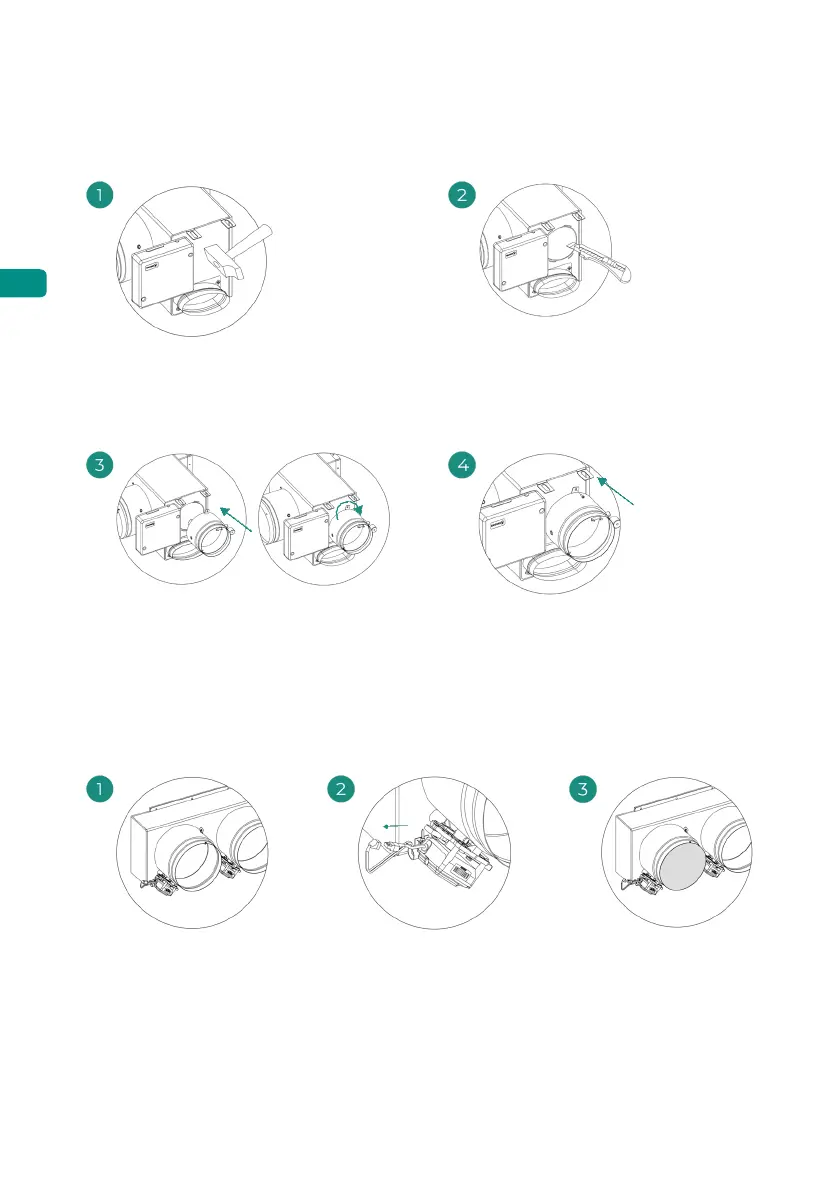 1

2

3

4

1

2

3