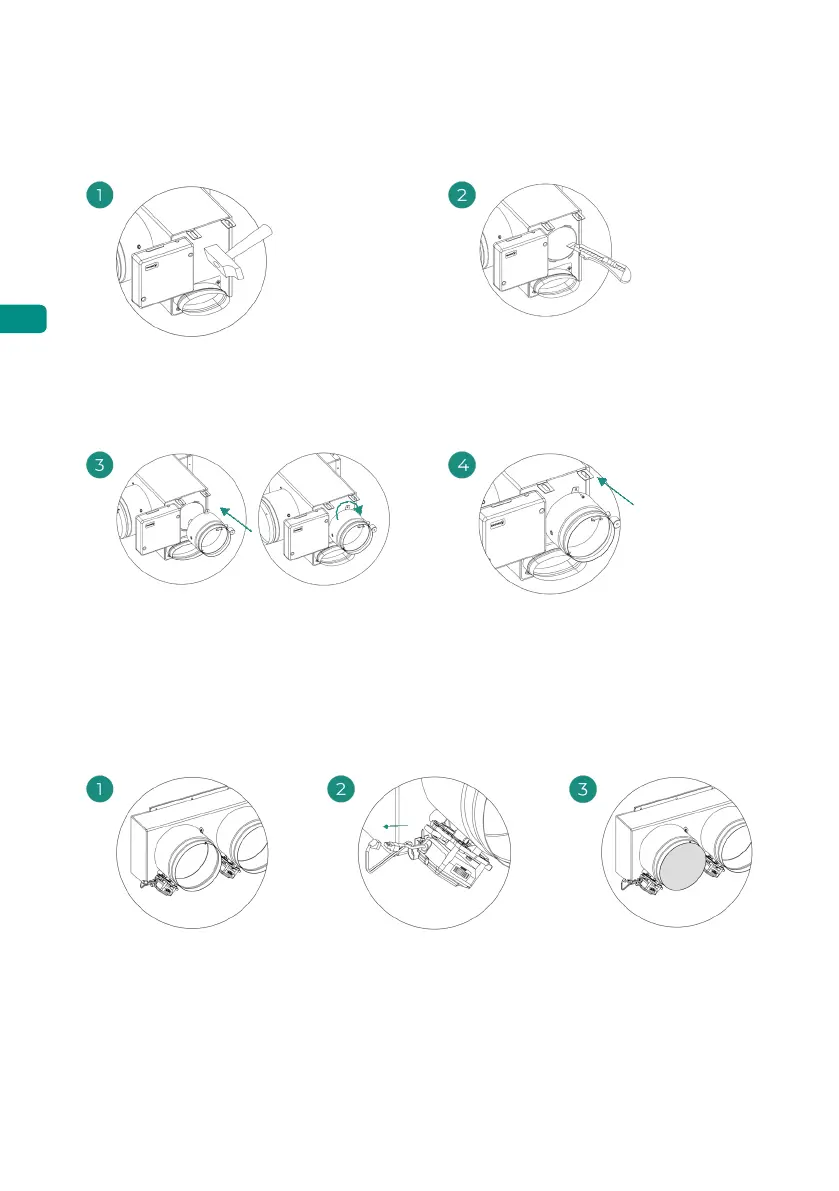 1

2

3

4

1

2

3