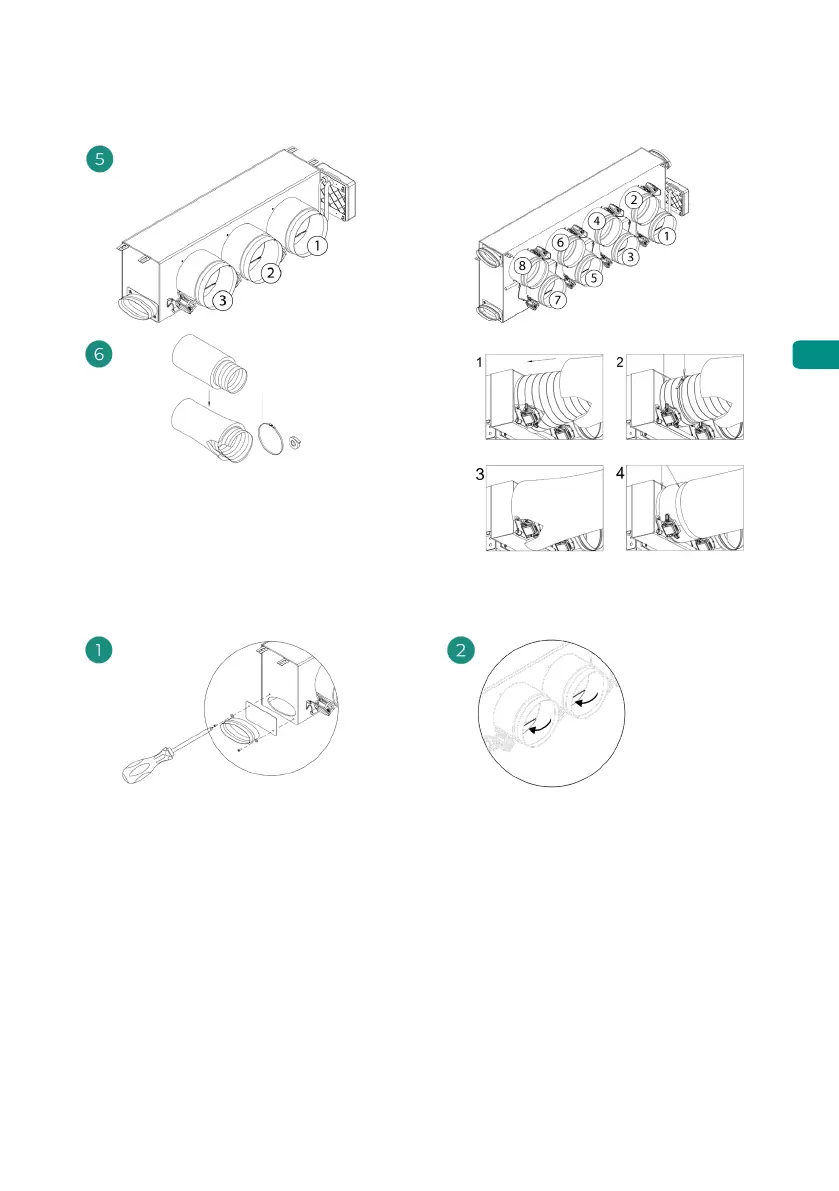 5

1
2
3

2
4
1
6
3
8
5
7

6

1
2

3
4

1

2