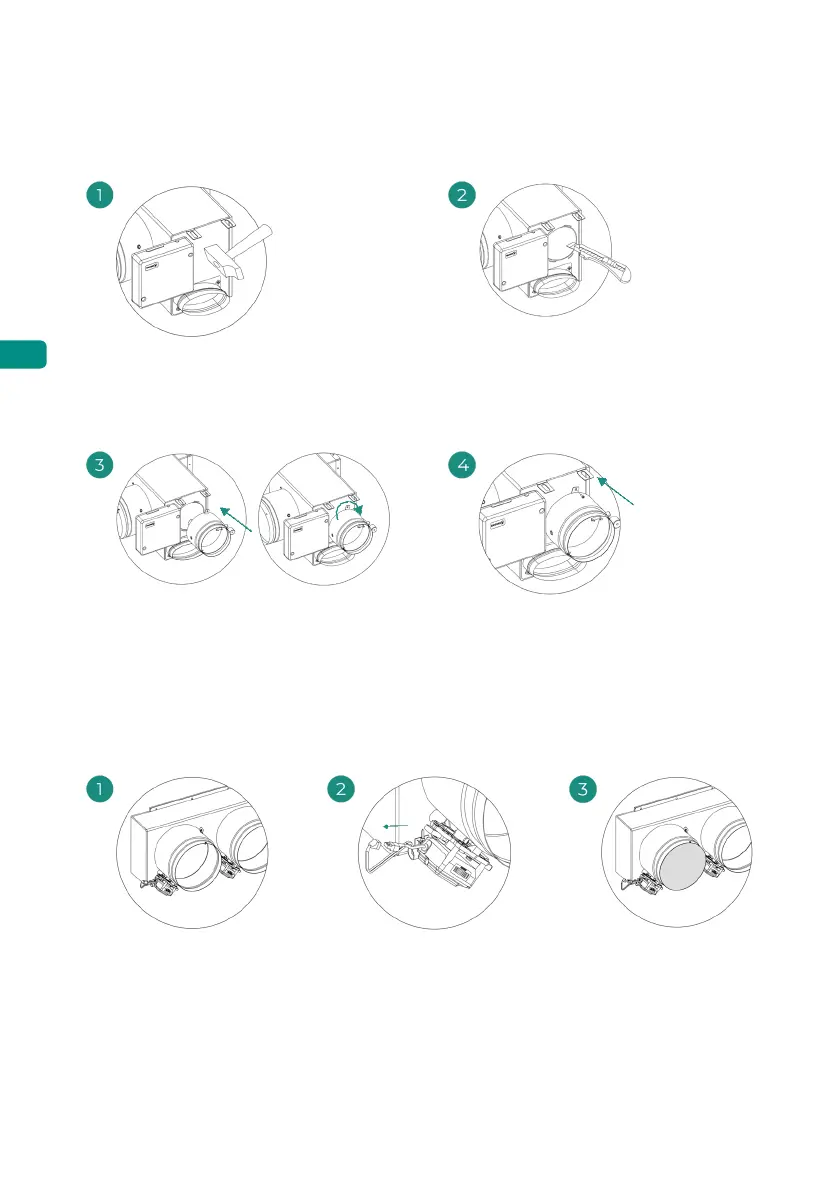 1

2

3

4

1

2

3