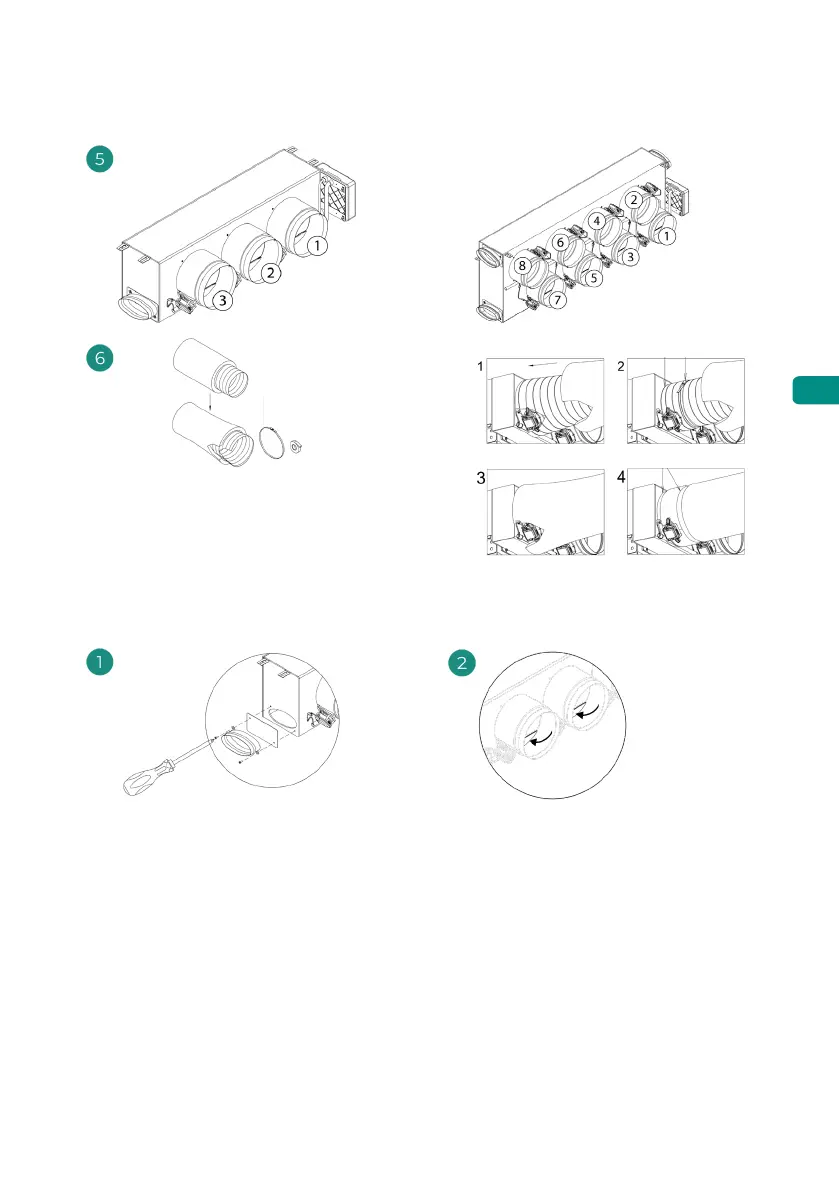 5

1
2
3

2
4
1
6
3
8
5
7

6

1
2
3
4

1

2