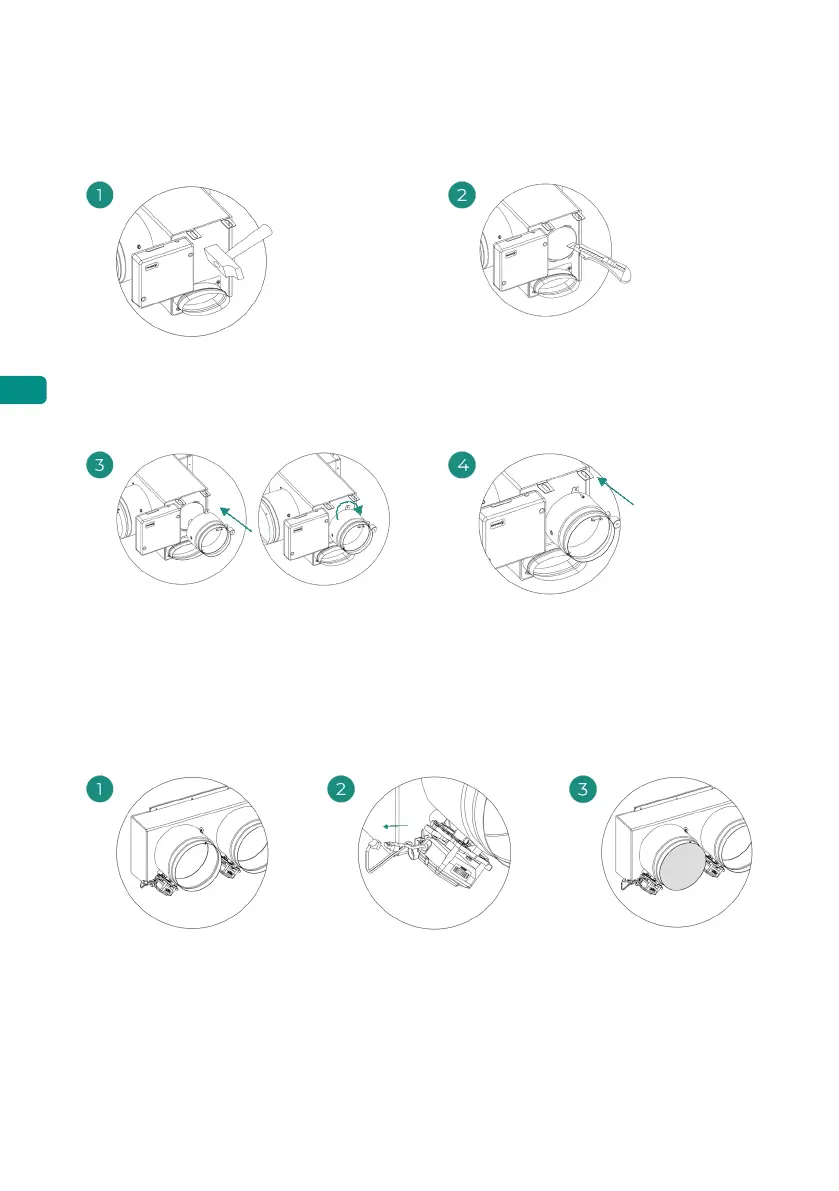 1

2

3

4

1

2

3