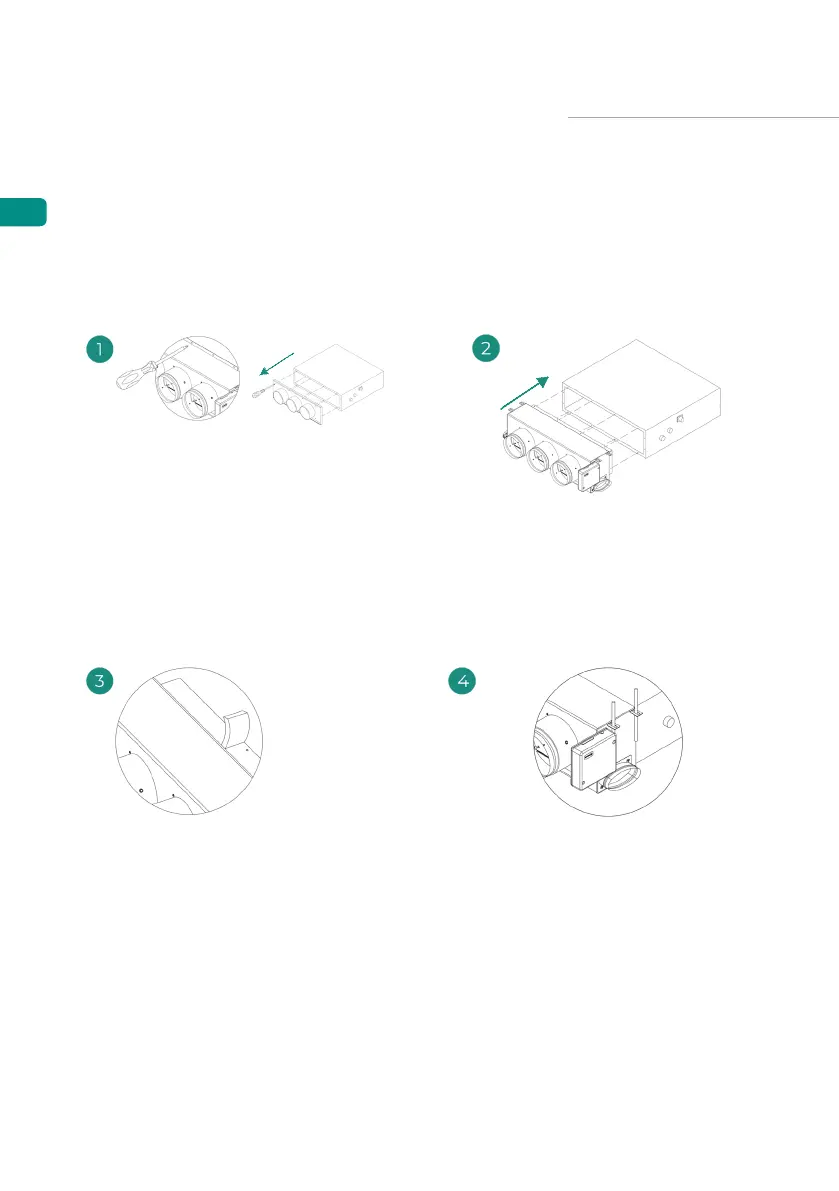 1

2

3

4