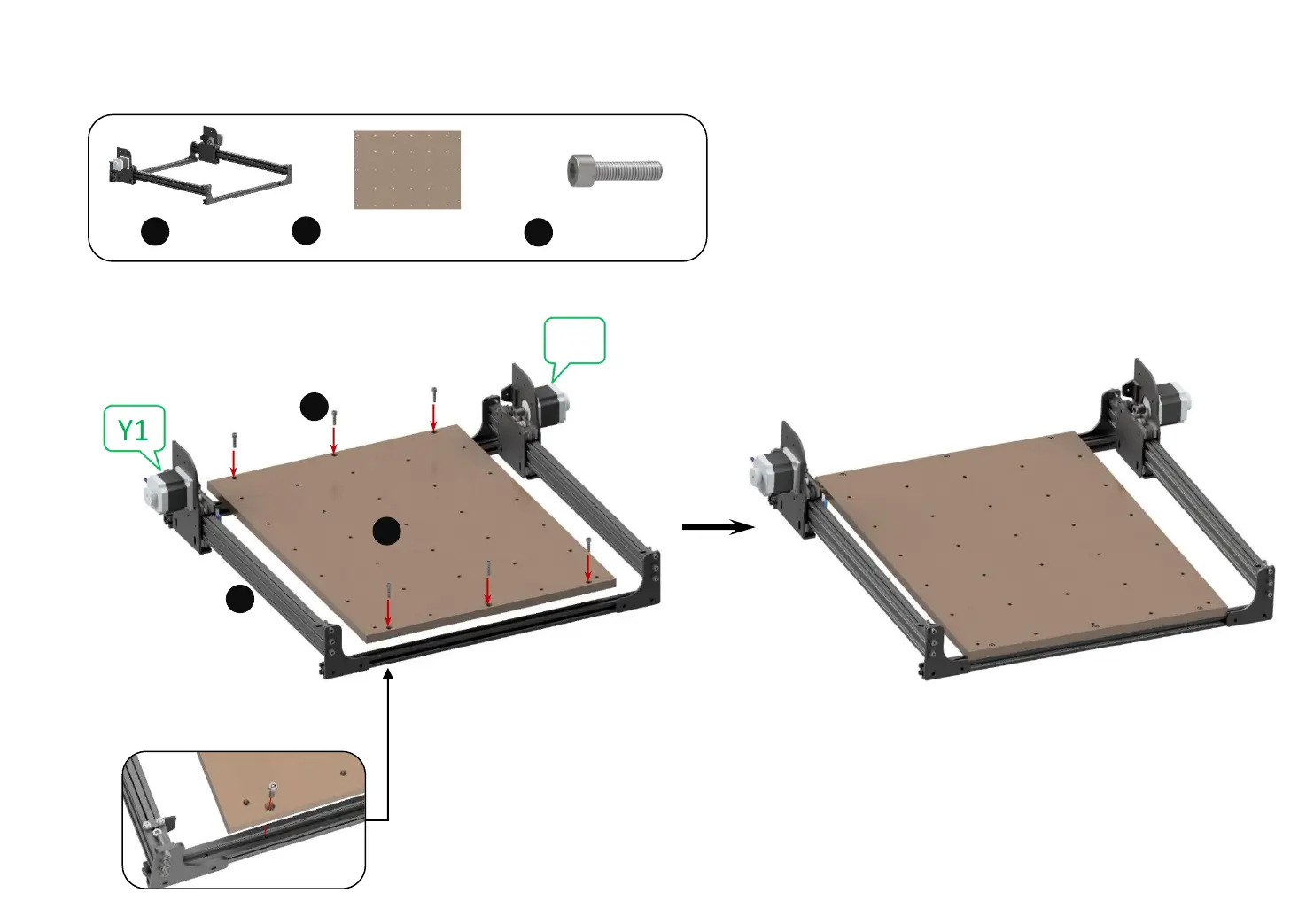 Y1