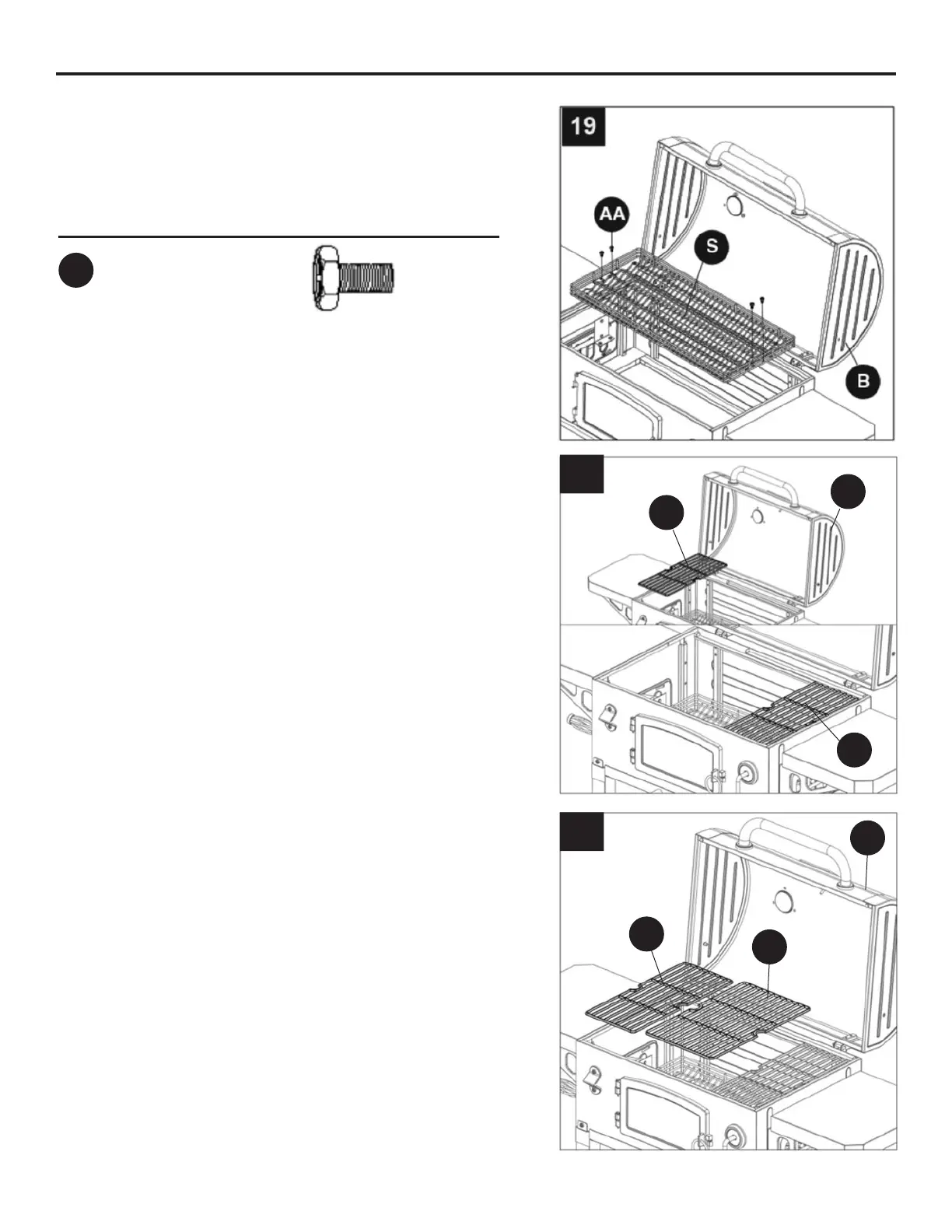 19

AA

S

B