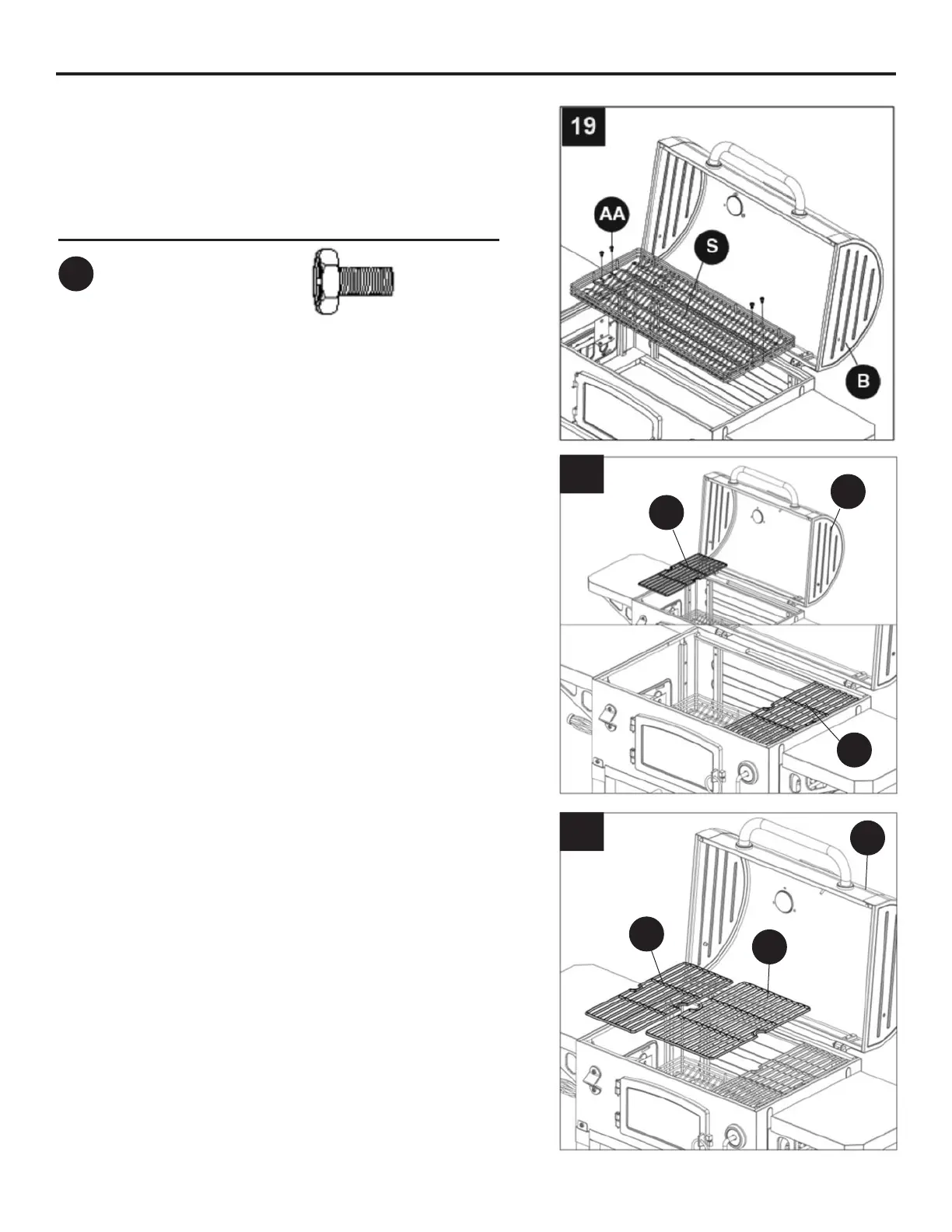 19

AA

S

B