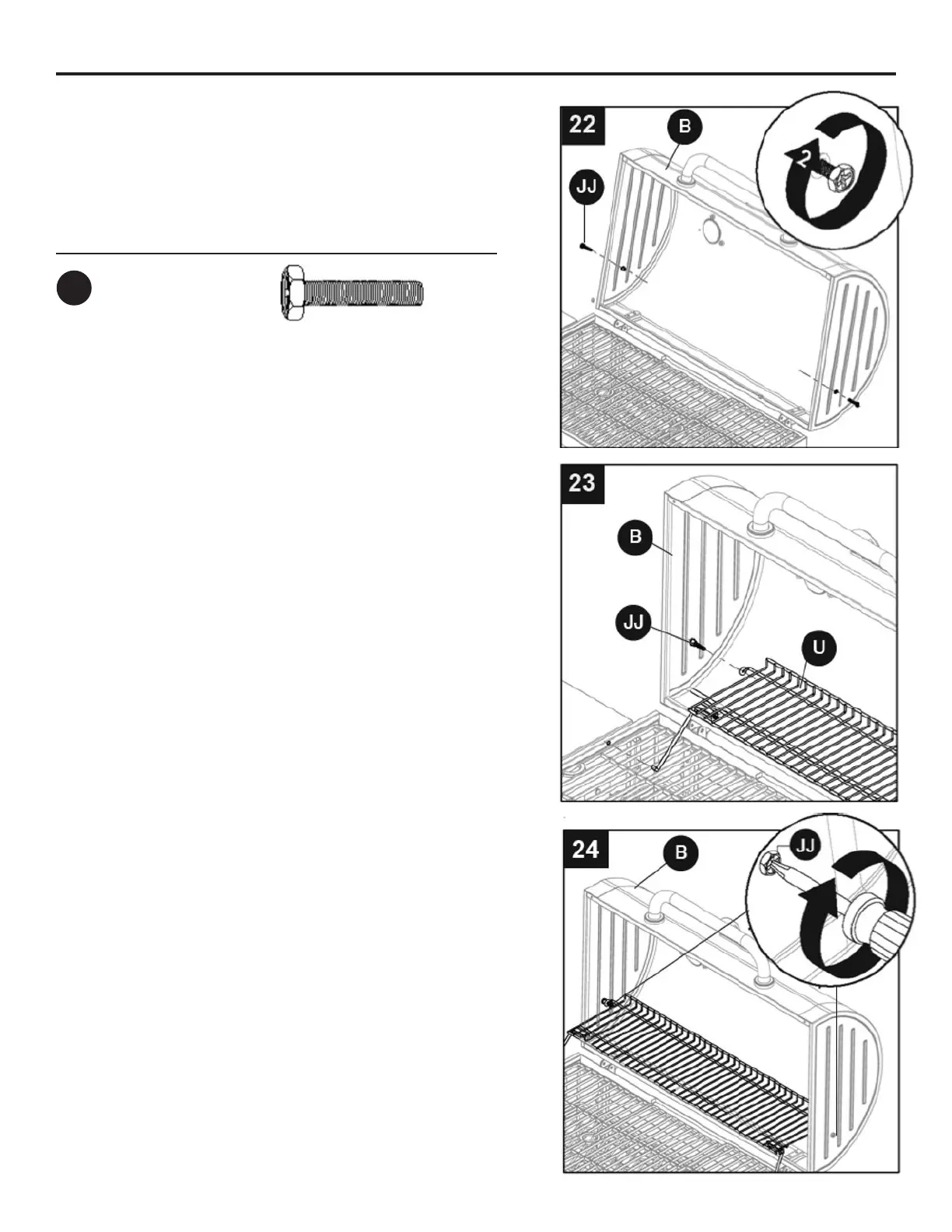 22

B

JJ

2

23

B

JJ

U

24

B

JJ