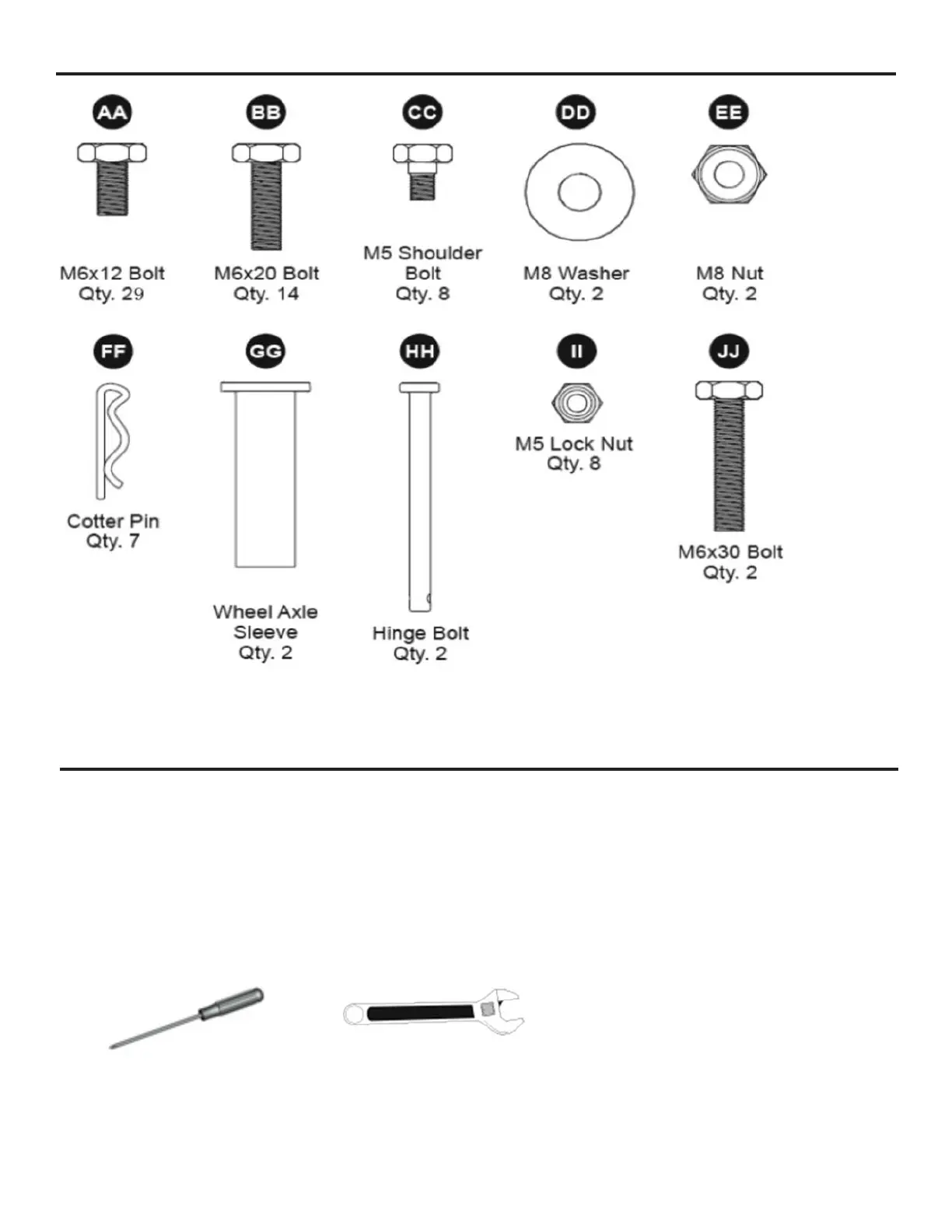 AA
M6x12 Bolt
Qty. 29

BB
M6x20 Bolt
Qty. 14

CC
M5 Shoulder Bolt
Qty. 8

DD
M8 Washer
Qty. 2

EE
M8 Nut
Qty. 2

FF
Cotter Pin
Qty. 7

GG
Wheel Axle Sleeve
Qty. 2

HH
Hinge Bolt
Qty. 2

II
M5 Lock Nut
Qty. 8

JJ
M6x30 Bolt
Qty. 2