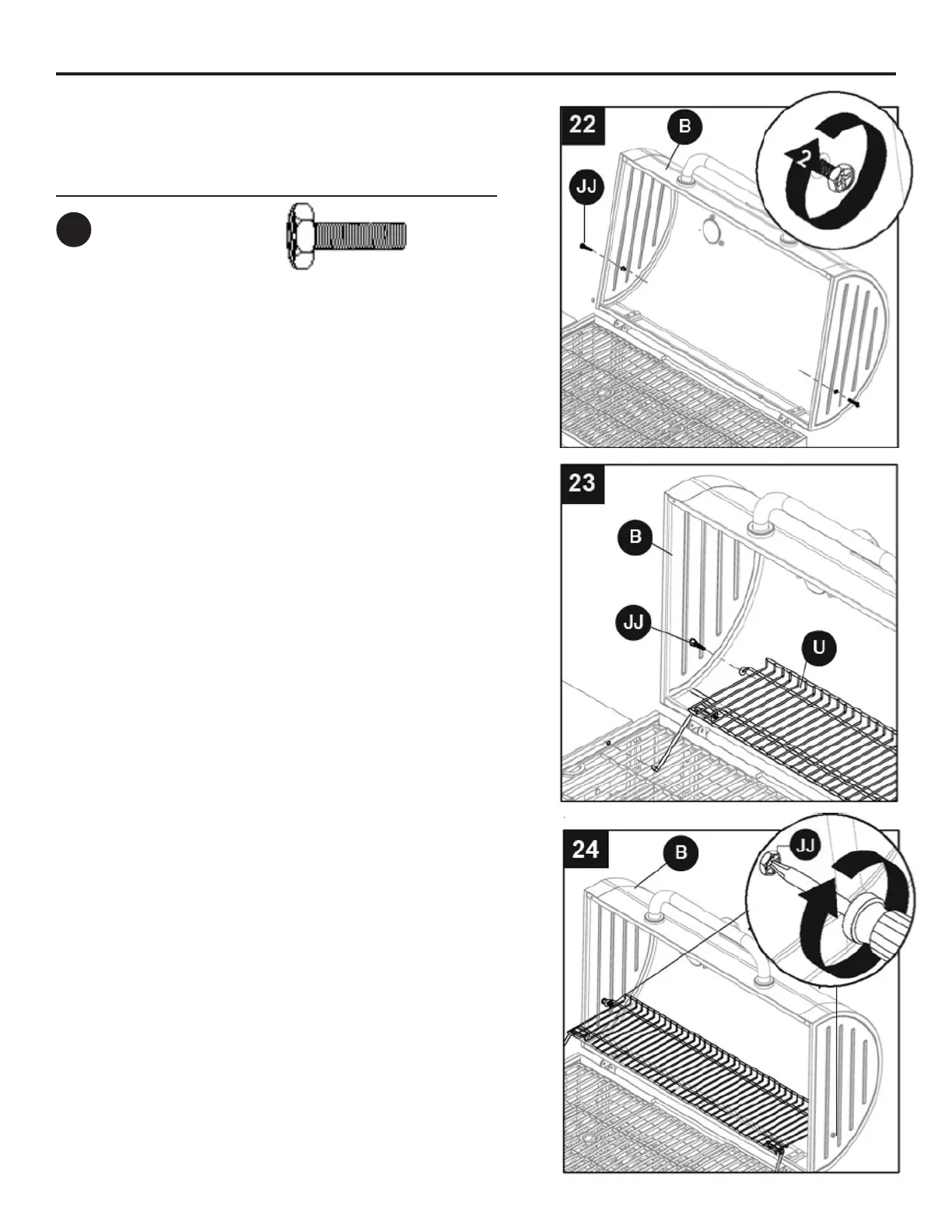 22

B

JJ

2

23

B

JJ

U

24

B

JJ