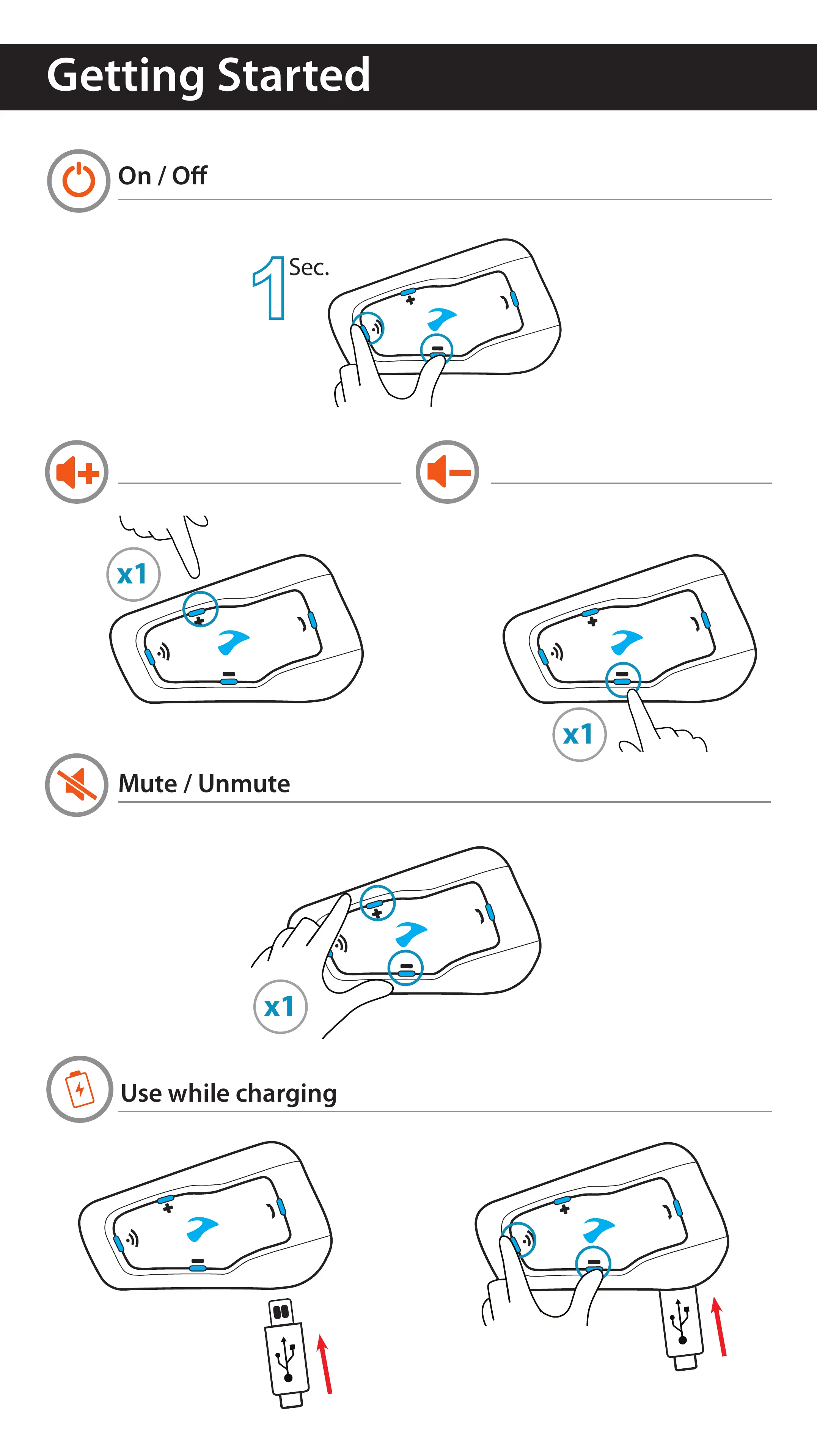 Getting Started

On / Off

1 Sec.

x1

x1

Mute / Unmute

x1

Use while charging