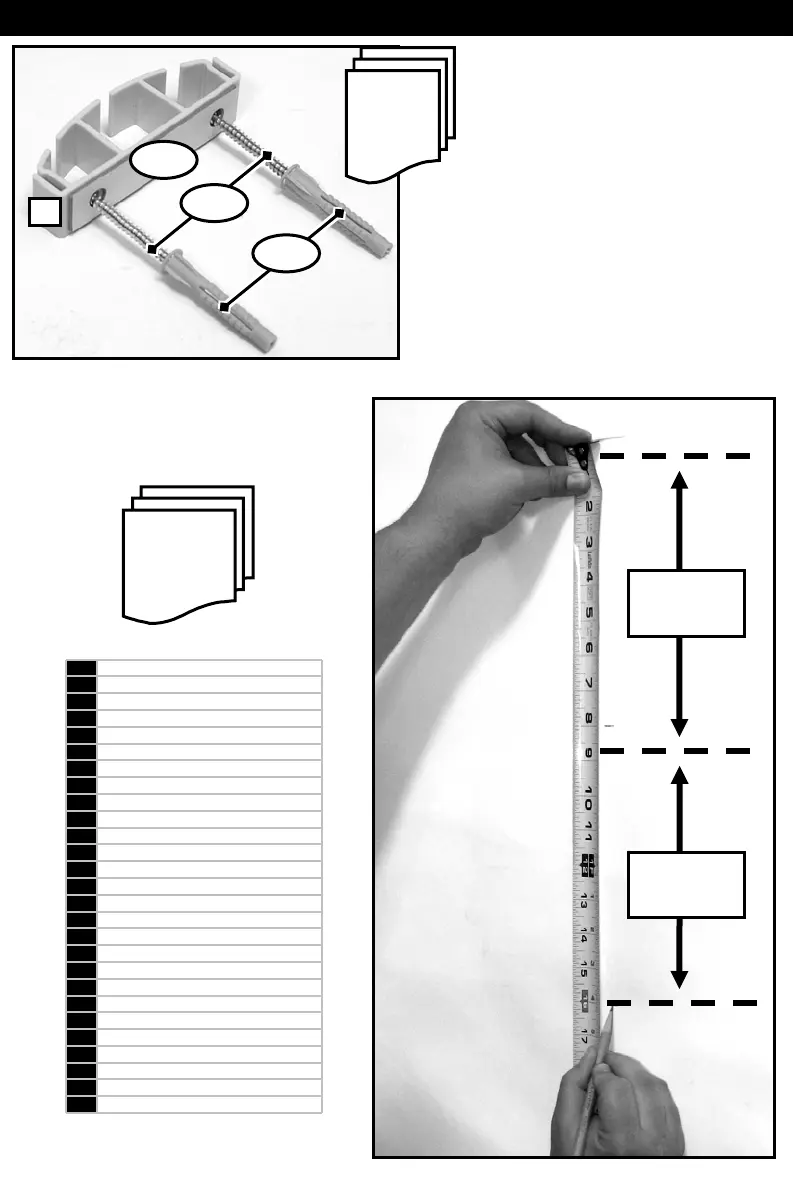 2
3
4
5
6
7
8
9
10
11
12
13
14
15
16
17