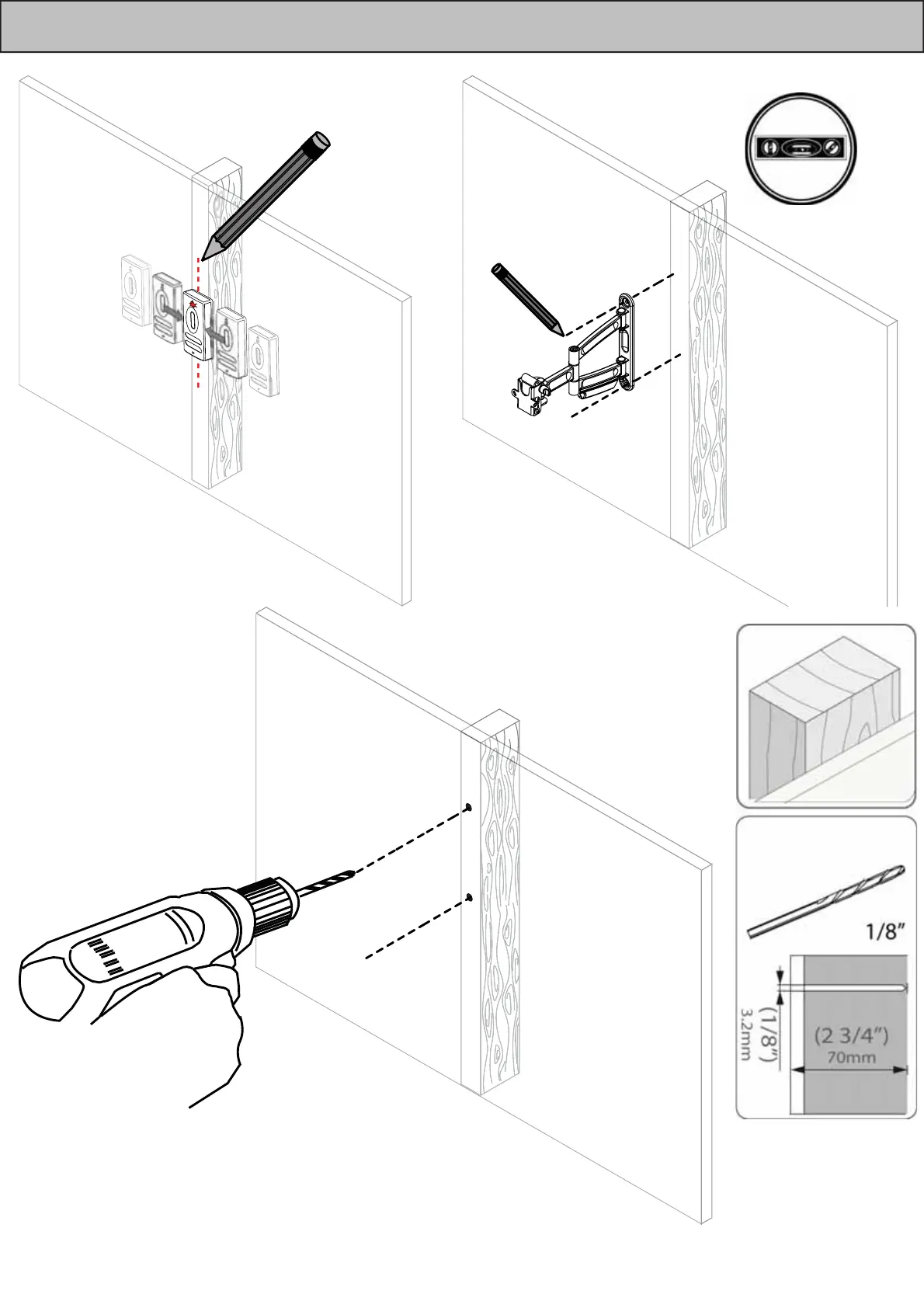 1/8"

(1/8")
3.2mm

(2 3/4")
70mm