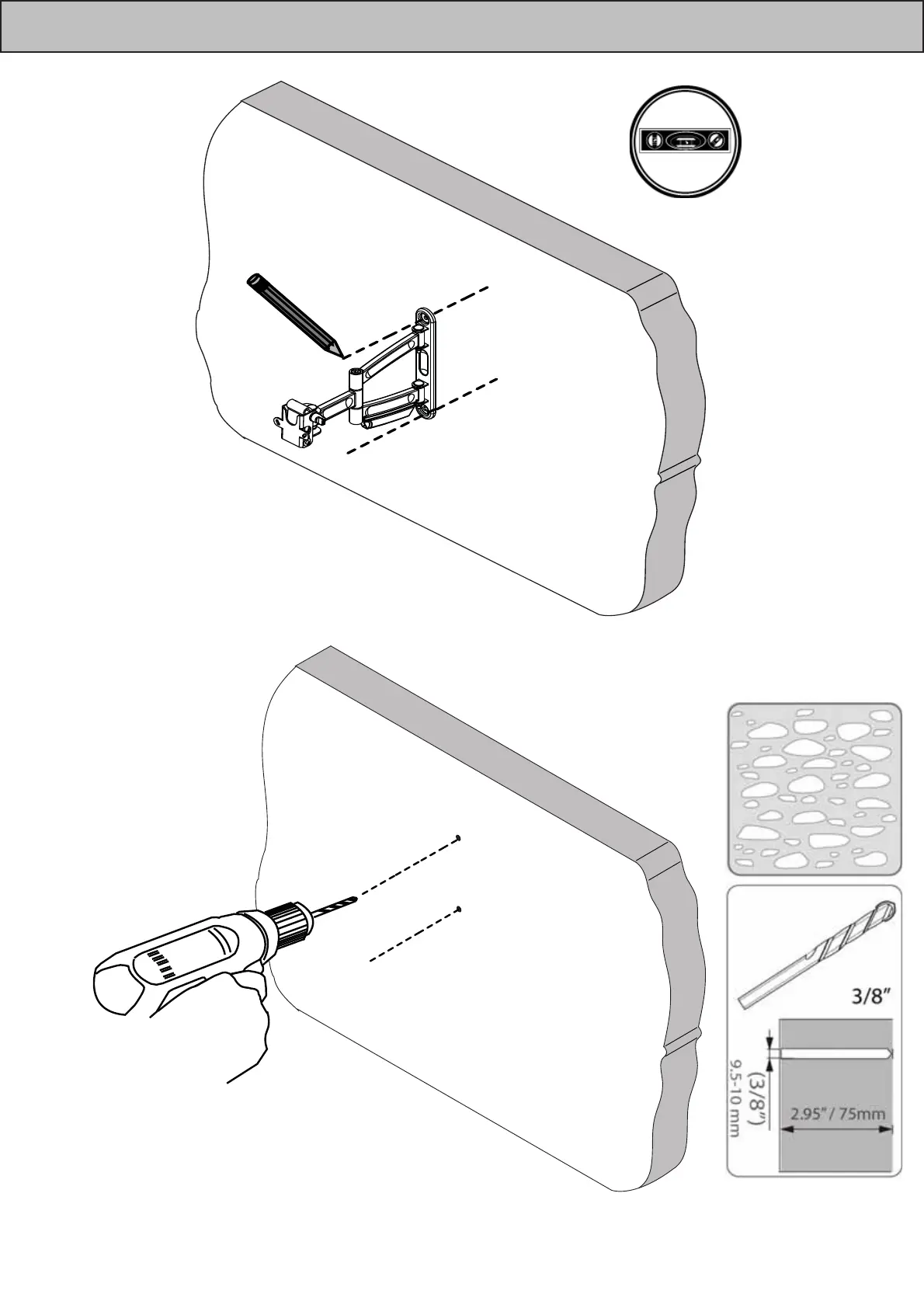 3/8"

(3/8")
9.5-10 mm

2.95" / 75mm