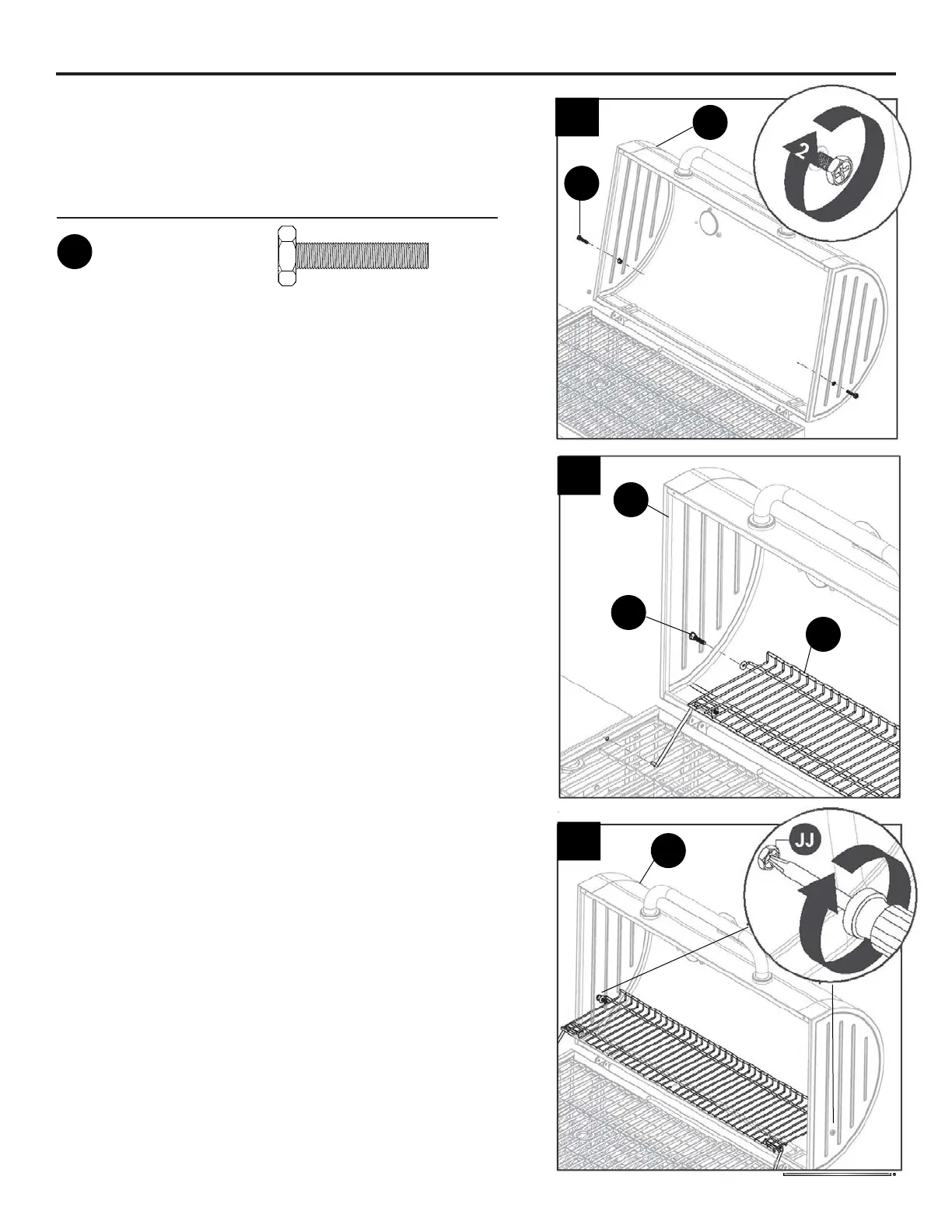 2

JJ