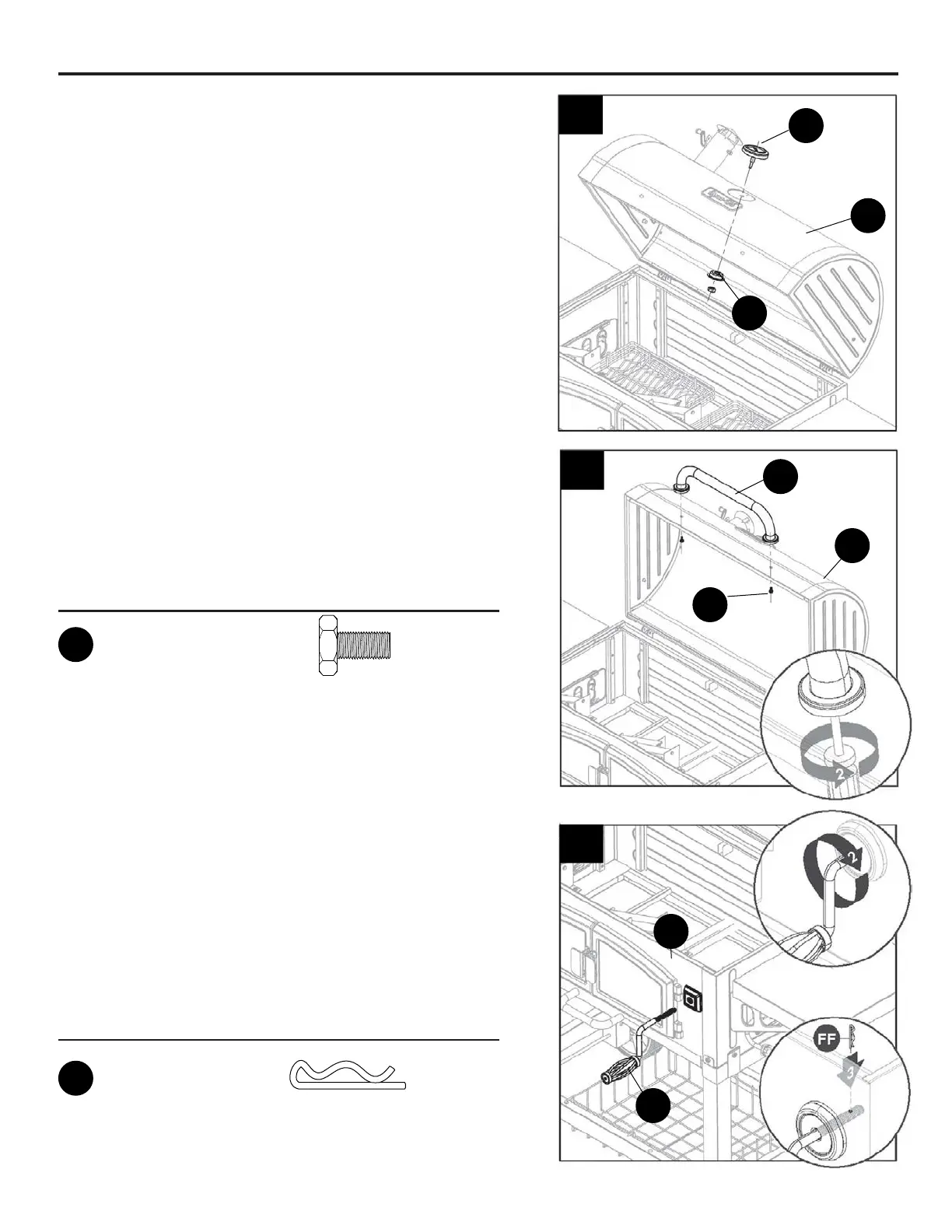 2

2

FF

3