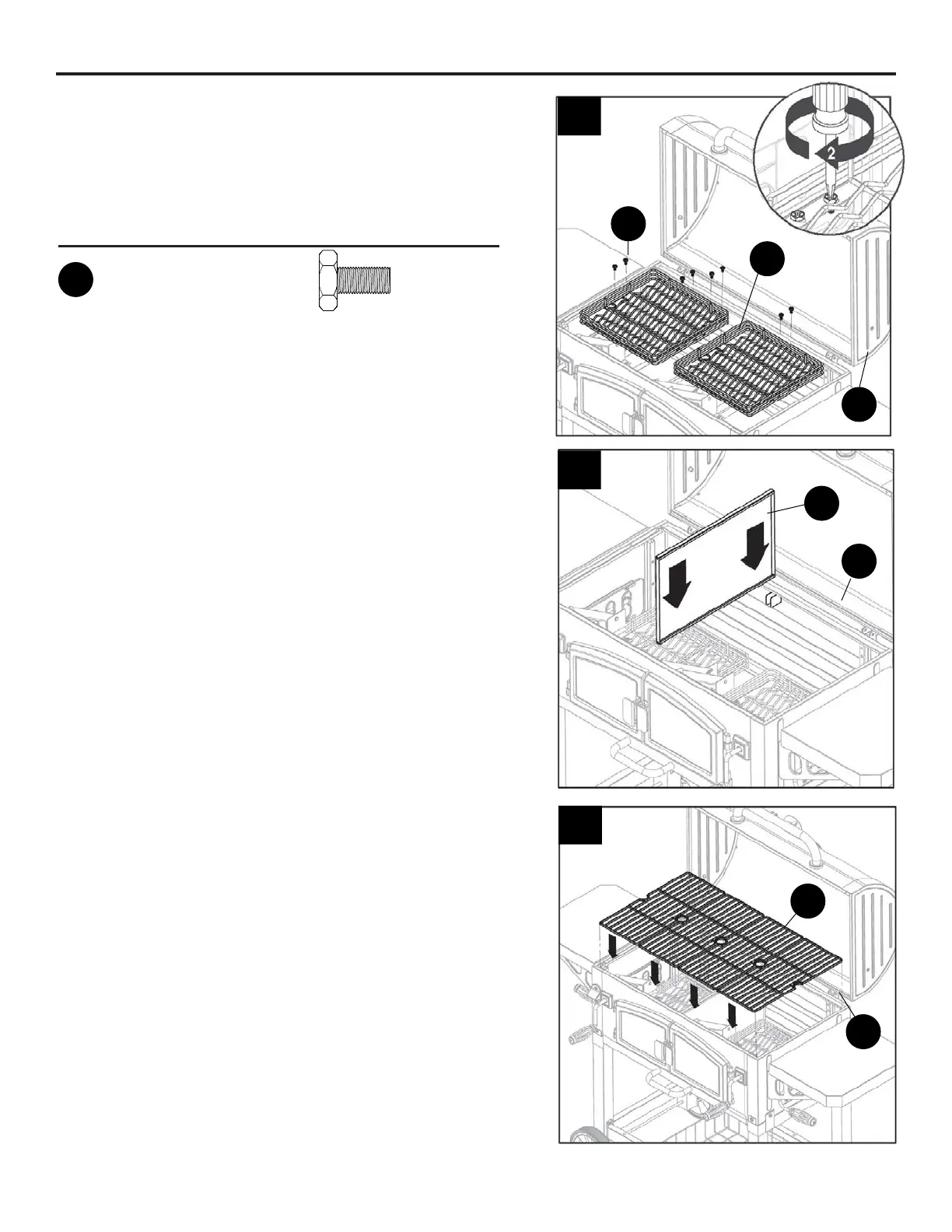 2