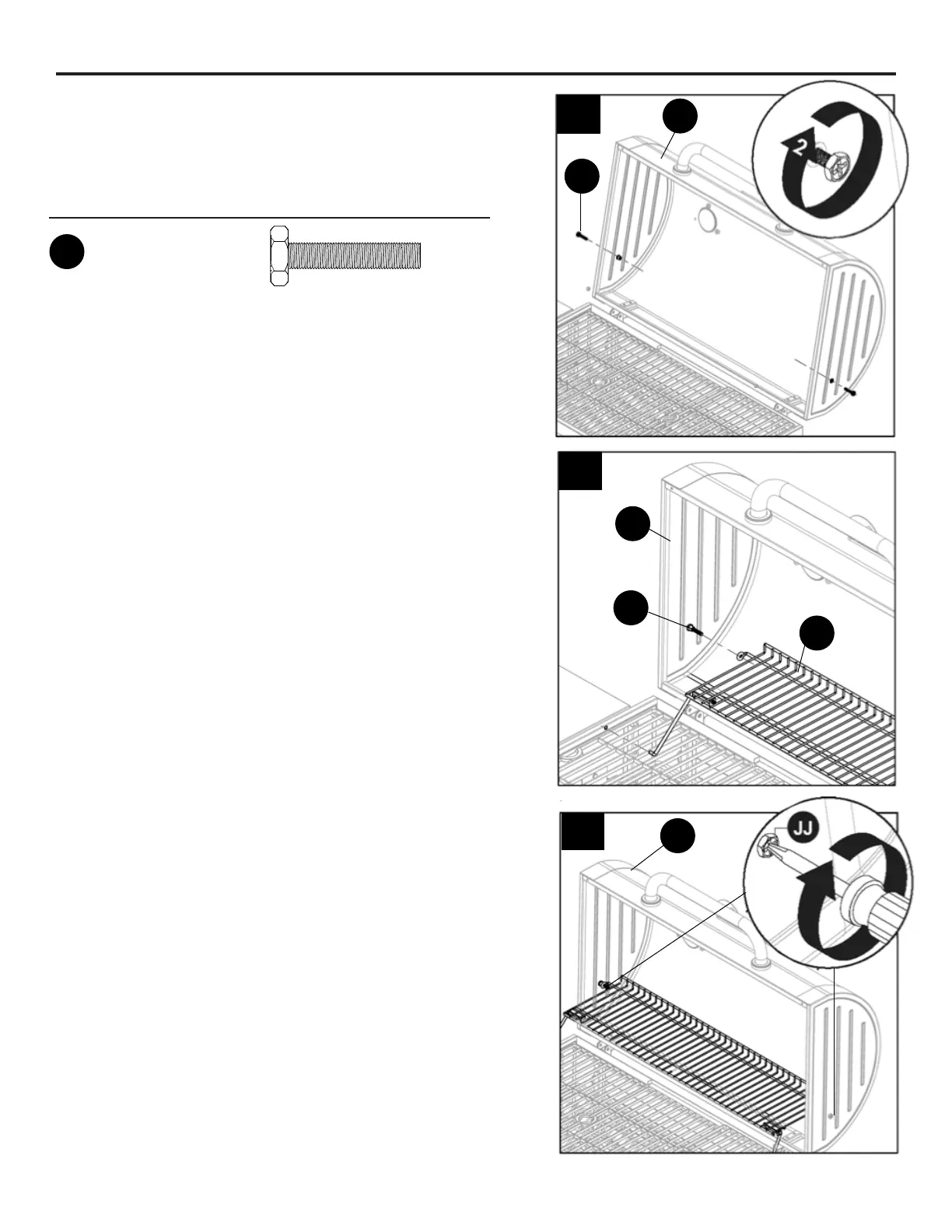 2

JJ