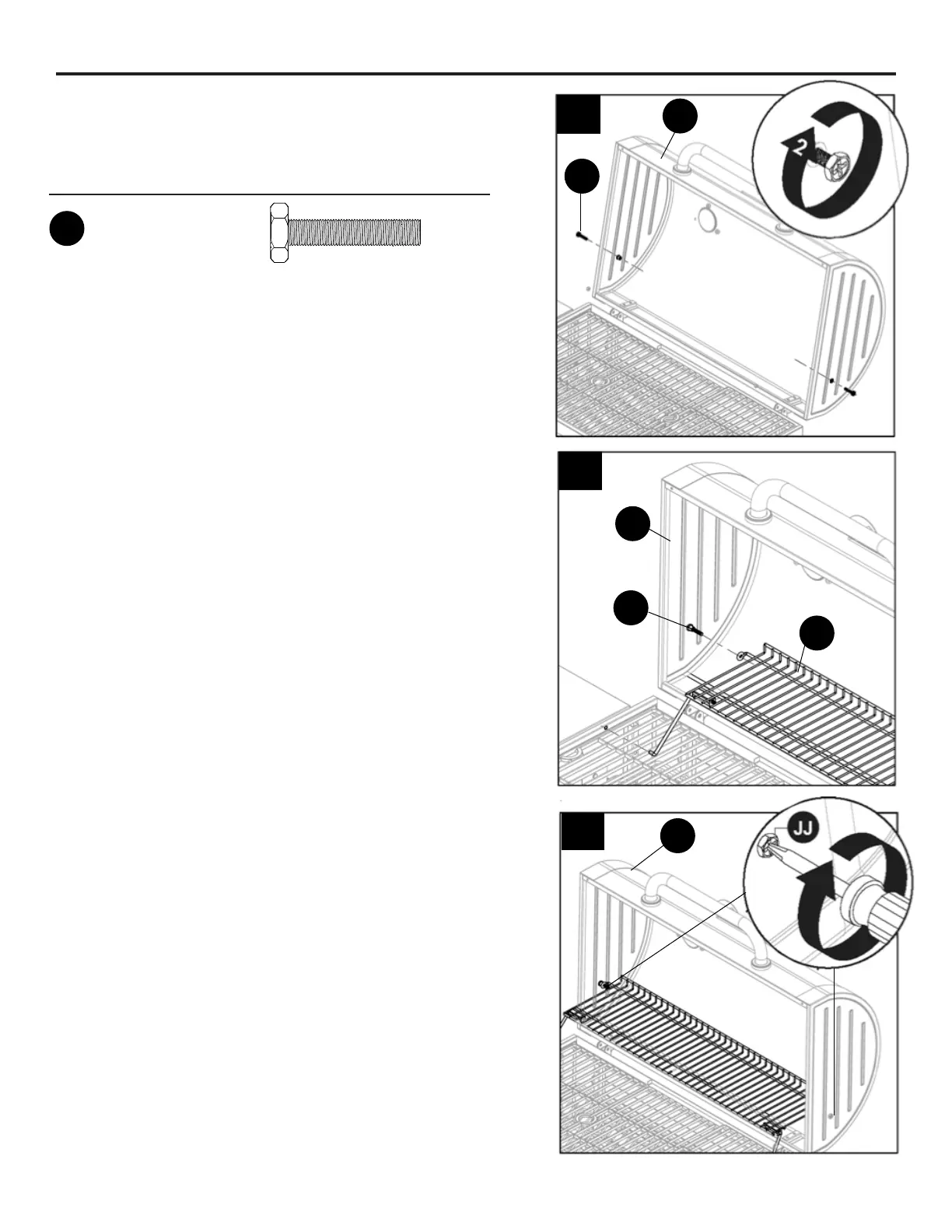 2

JJ