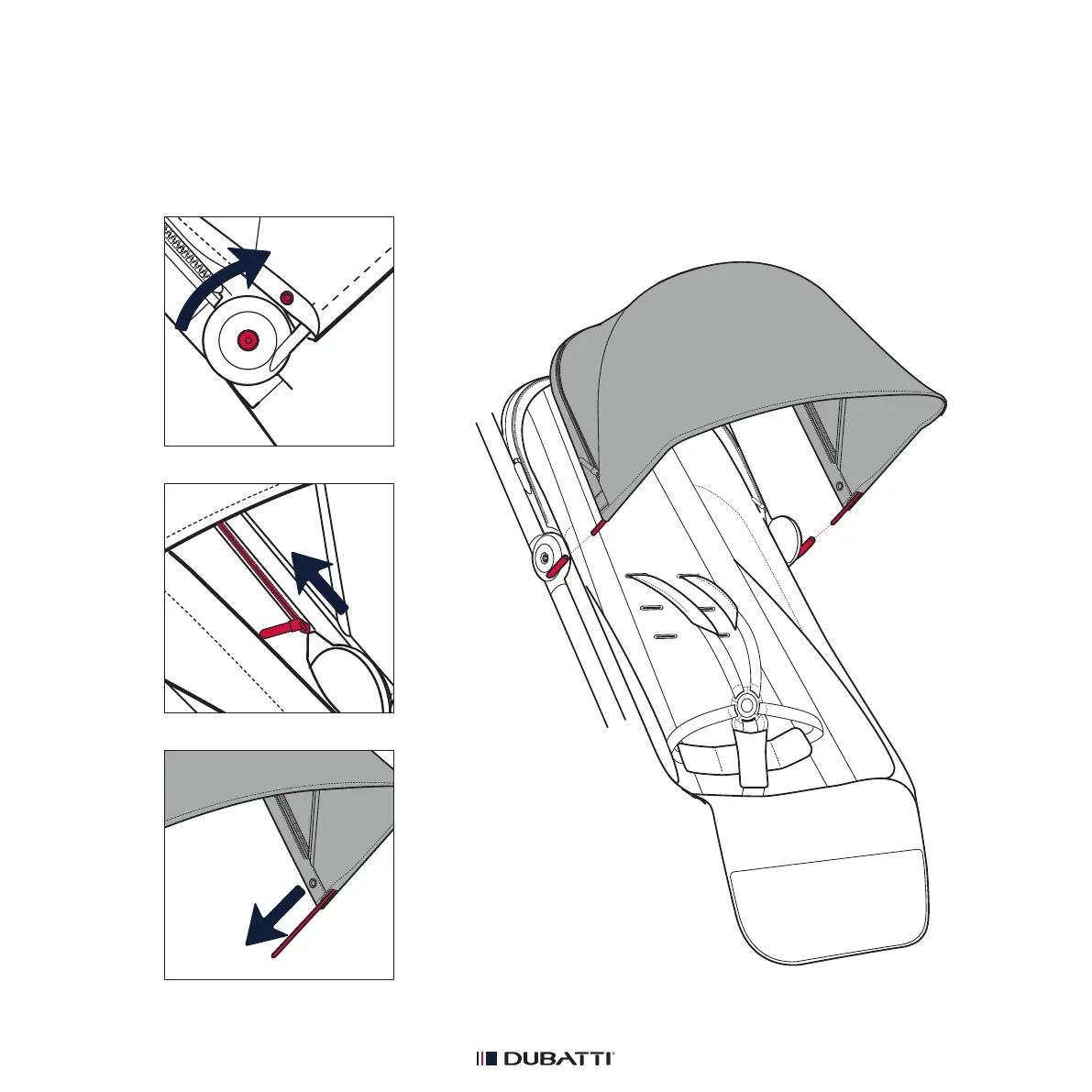 DUBATTI