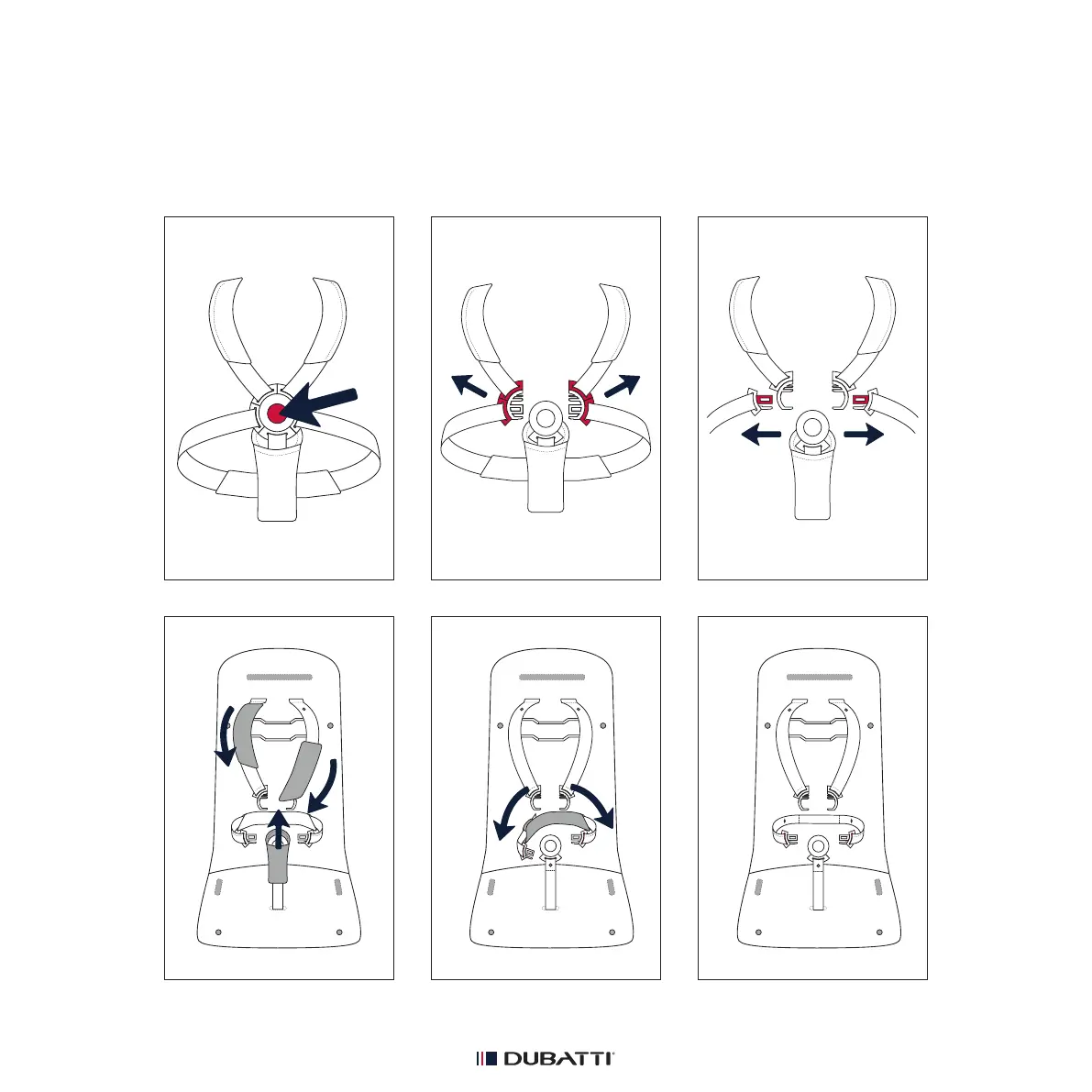 DUBATTI