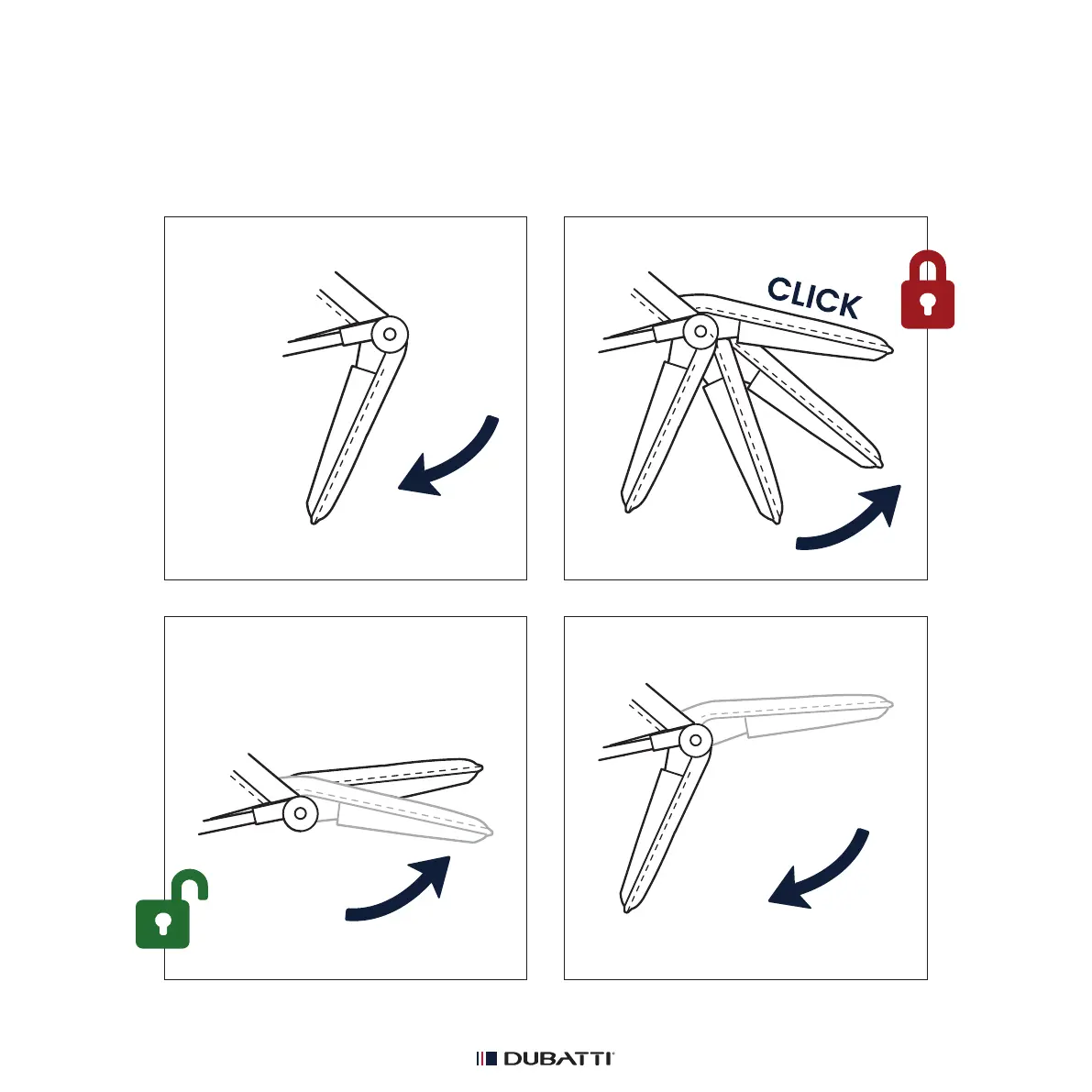 CLICK

DUBATTI