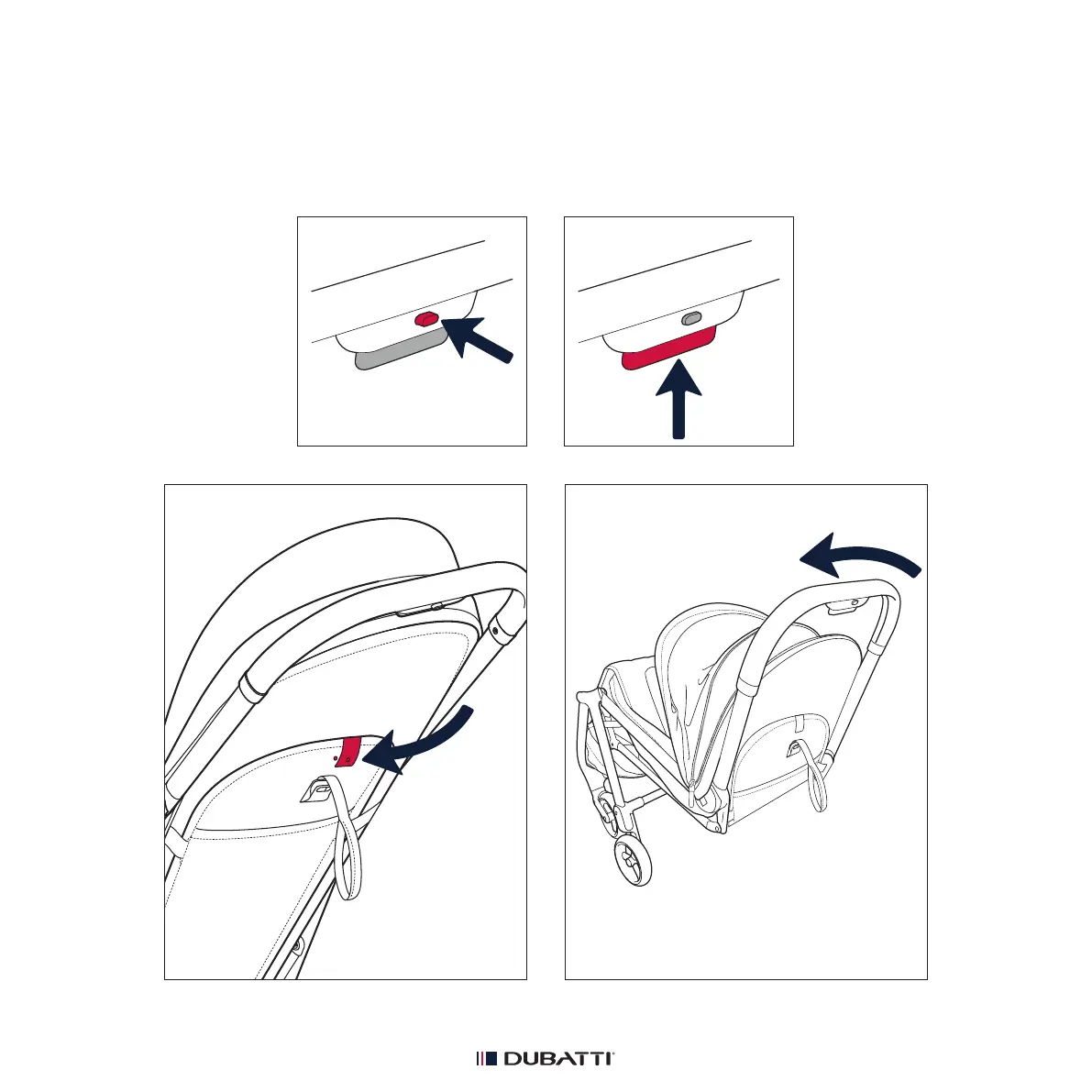 DUBATTI