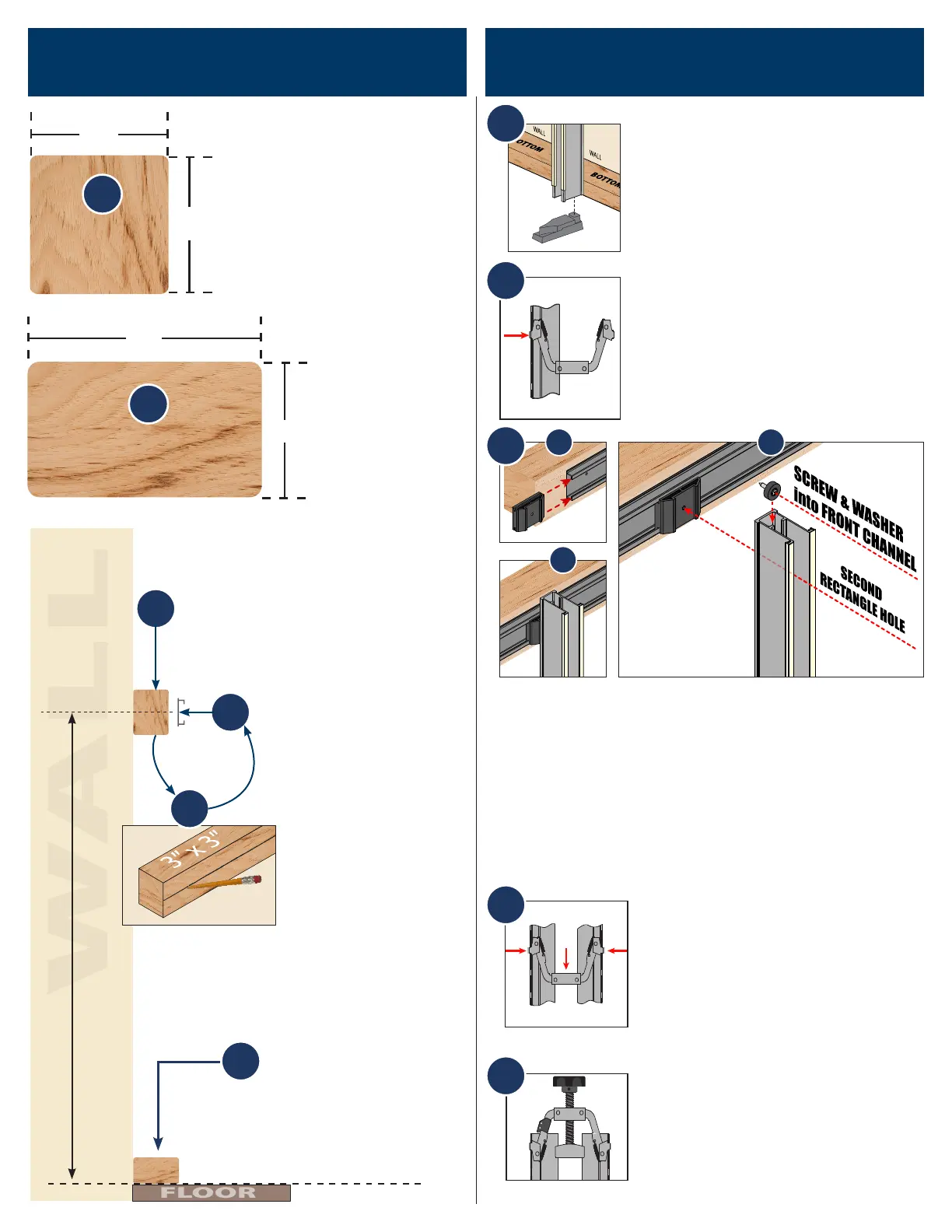 WALL
BOTTOM
WALL
BOTTOM

SCREW & WASHER into FRONT CHANNEL

SECOND RECTANGLE HOLE

WALL

3" X 3"

FLOOR