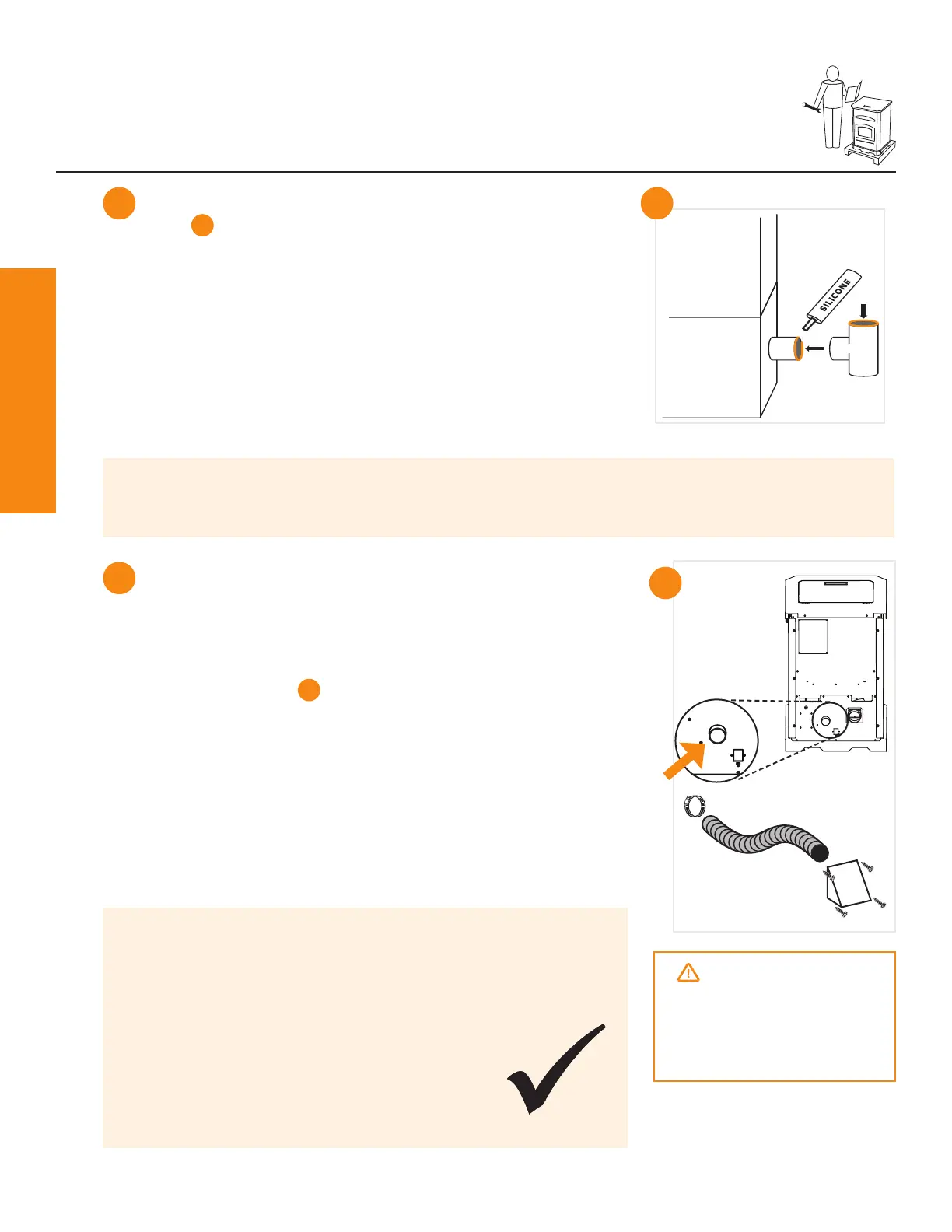 SILICONE