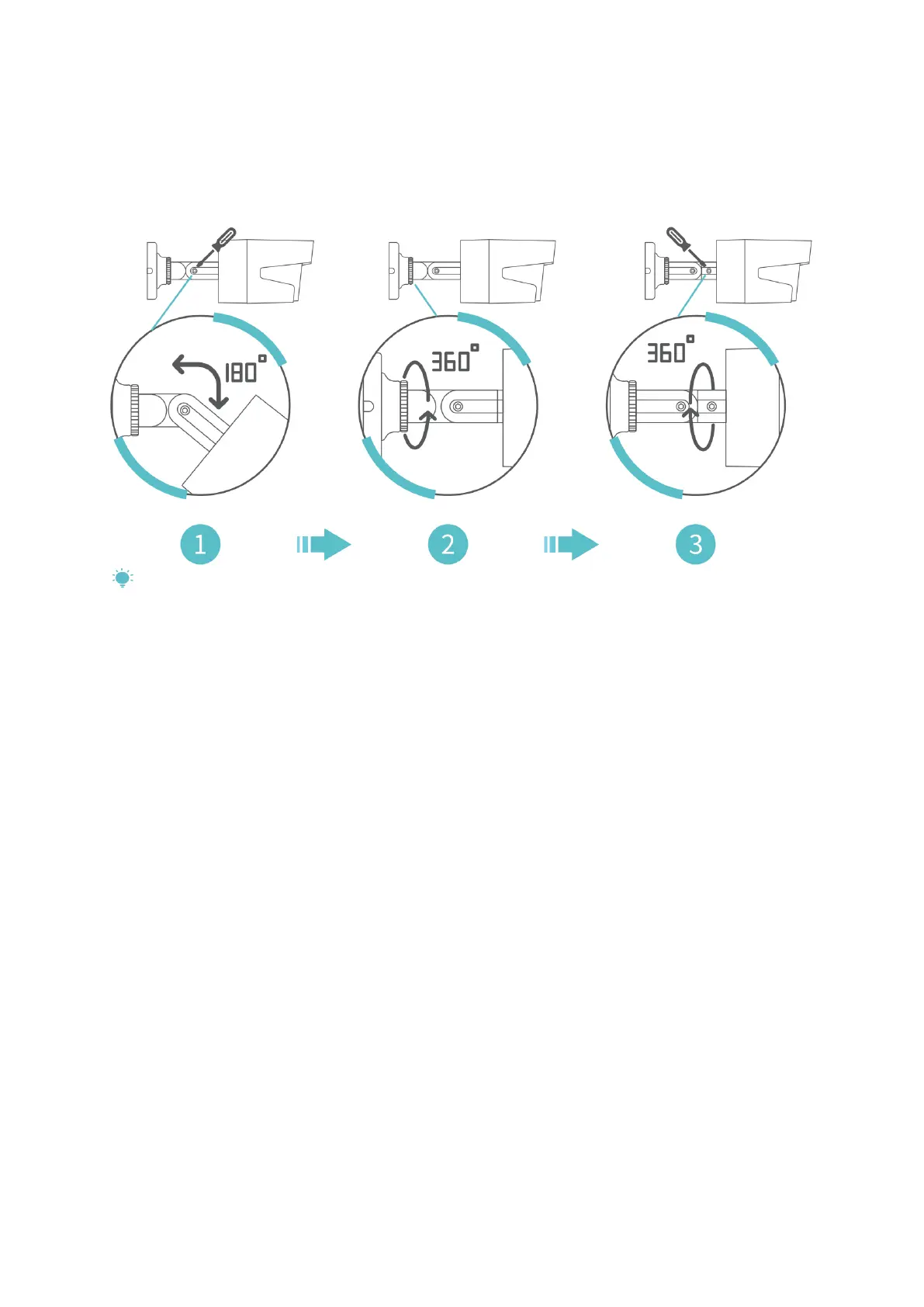 180°

360°

360°

1

2

3