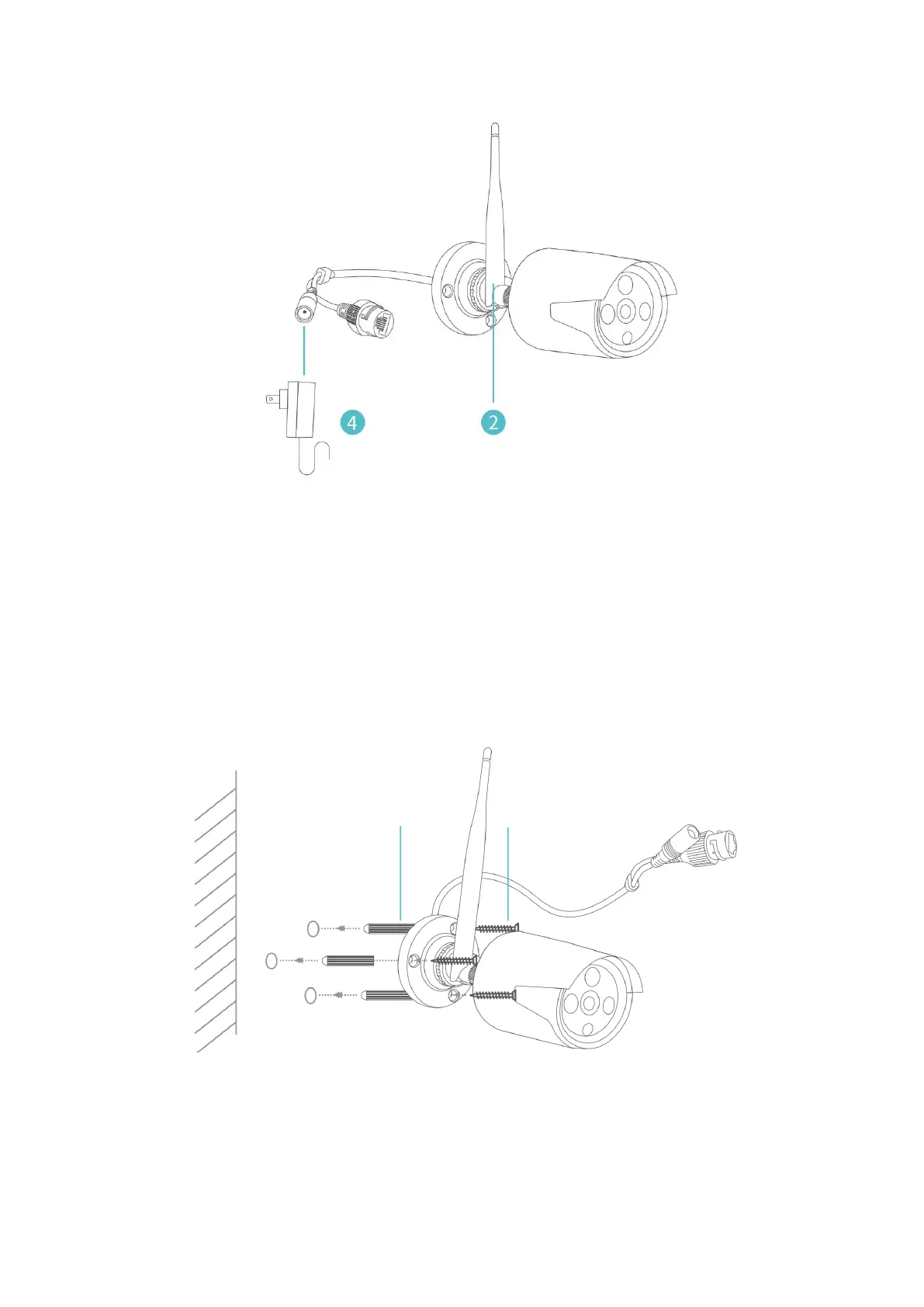 4

2