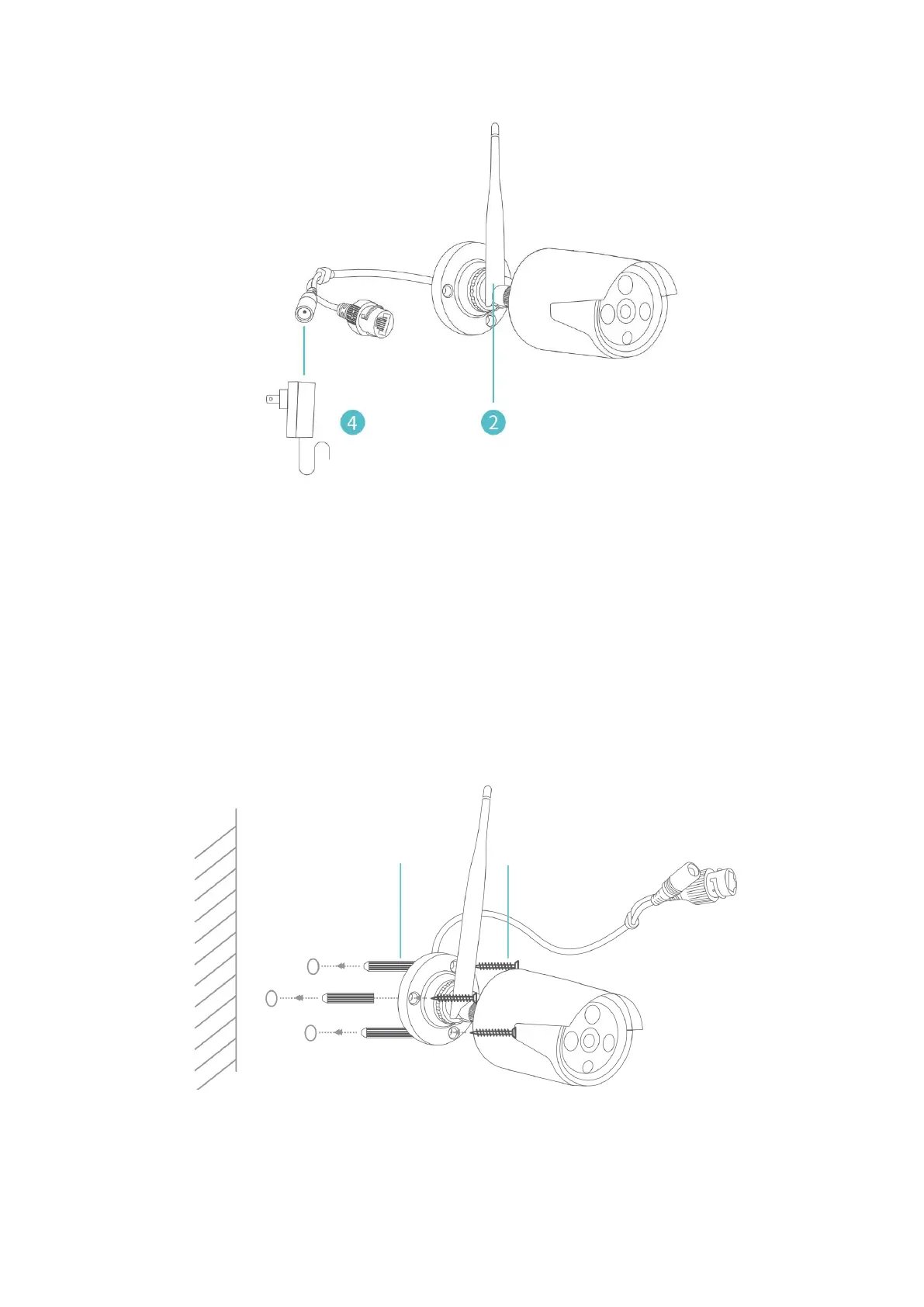 4

2