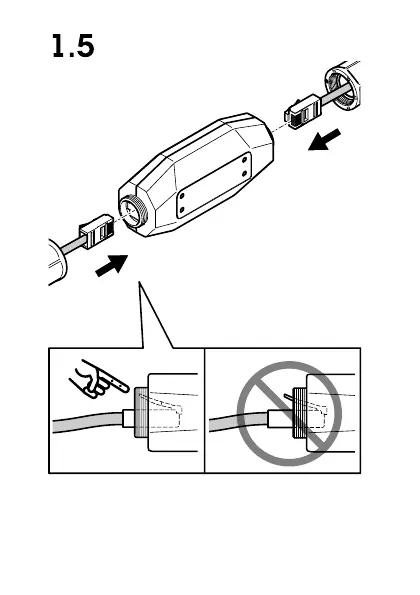 1.5