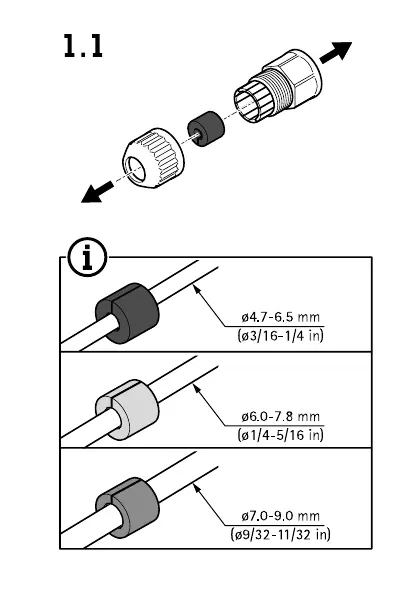 1.1

i

ø4.7-6.5 mm
(ø3/16-1/4 in)

ø6.0-7.8 mm
(ø1/4-5/16 in)

ø7.0-9.0 mm
(ø9/32-11/32 in)