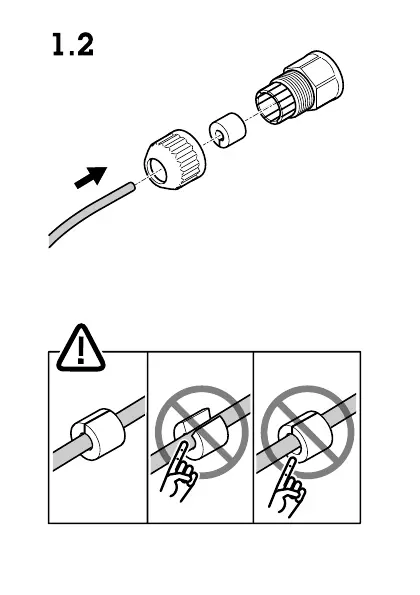 1.2