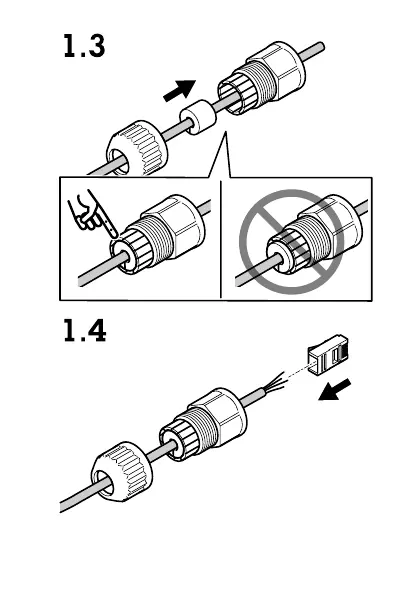 1.3

1.4